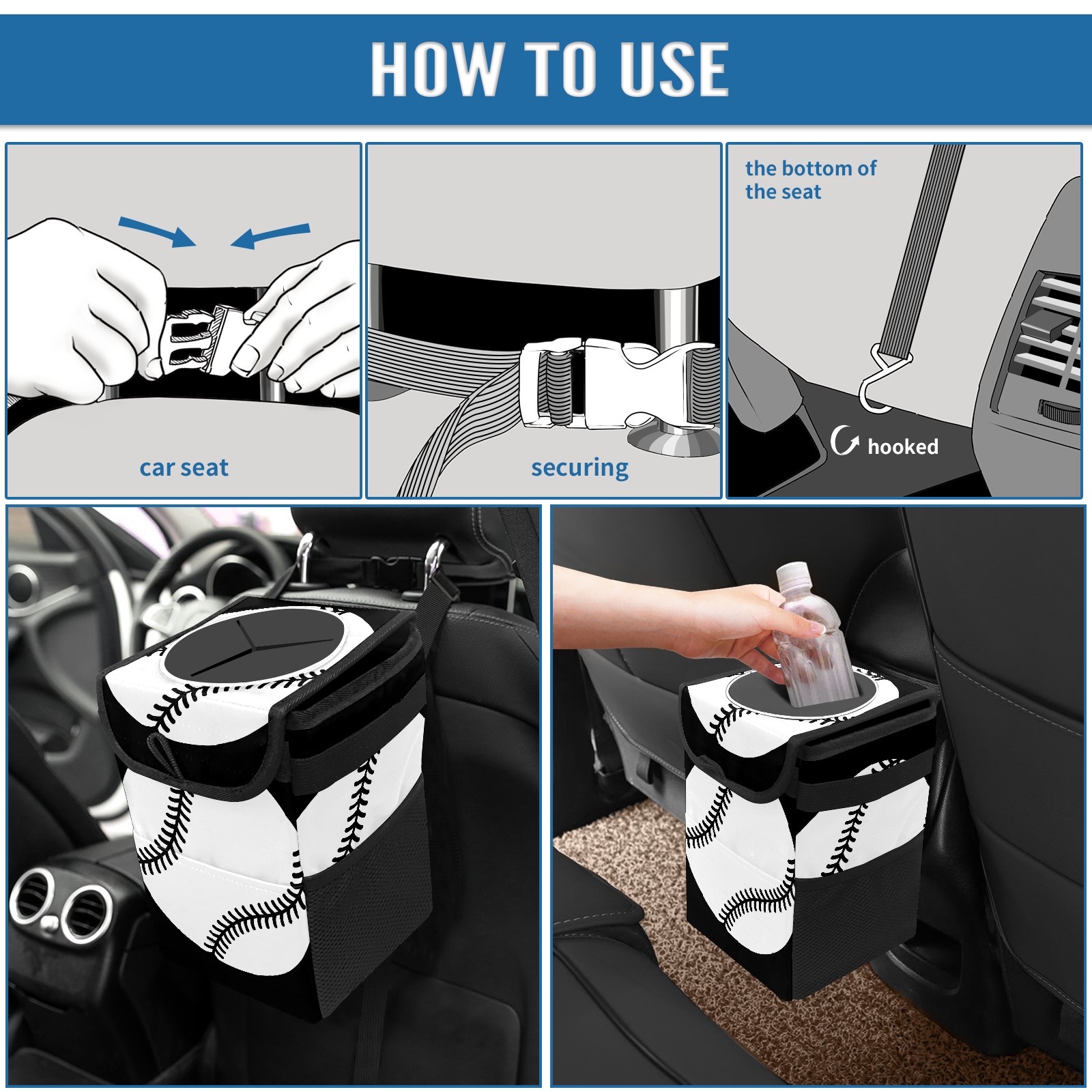 HOW TO USE

car seat

securing

the bottom of the seat

hooked