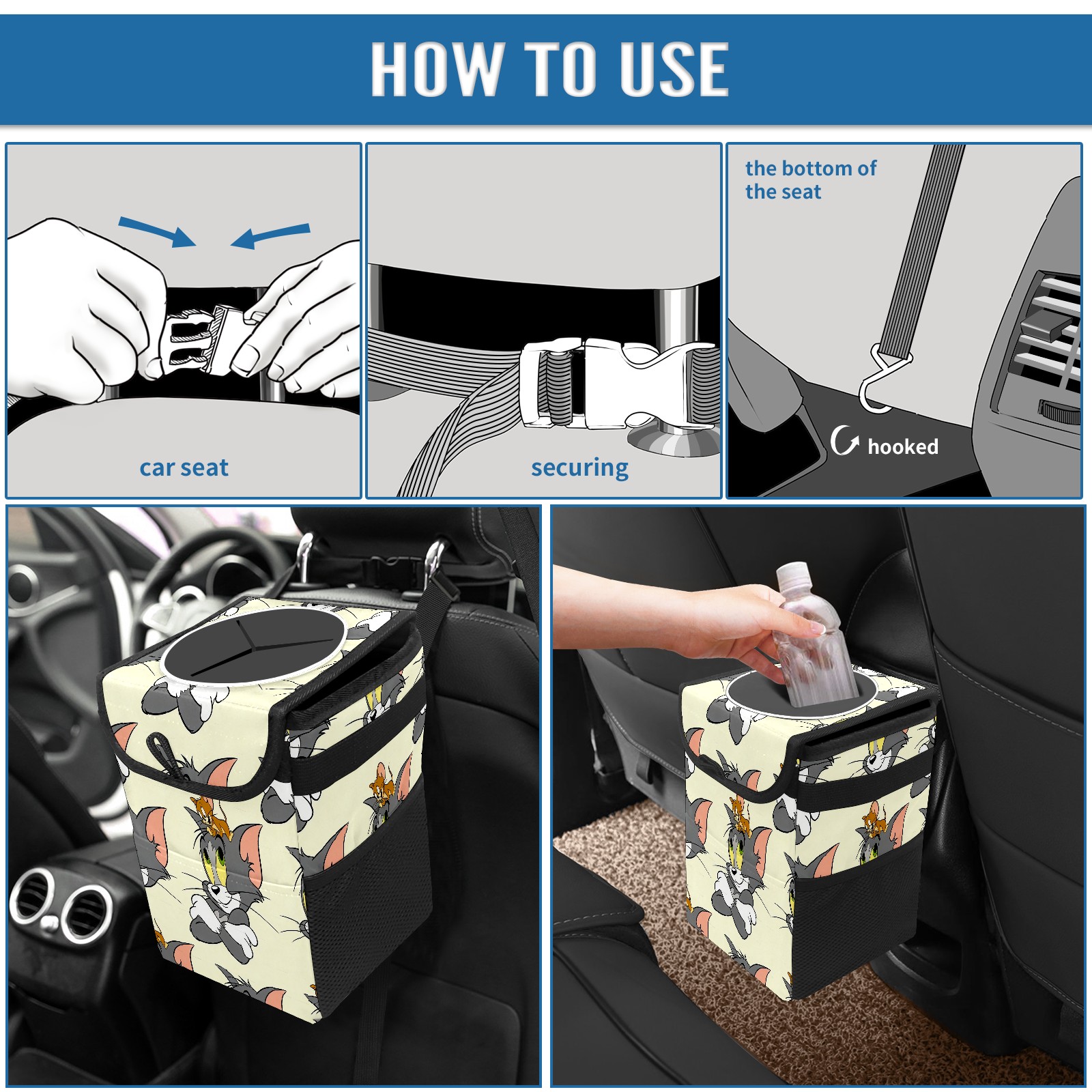 HOW TO USE

car seat

securing

the bottom of the seat

hooked