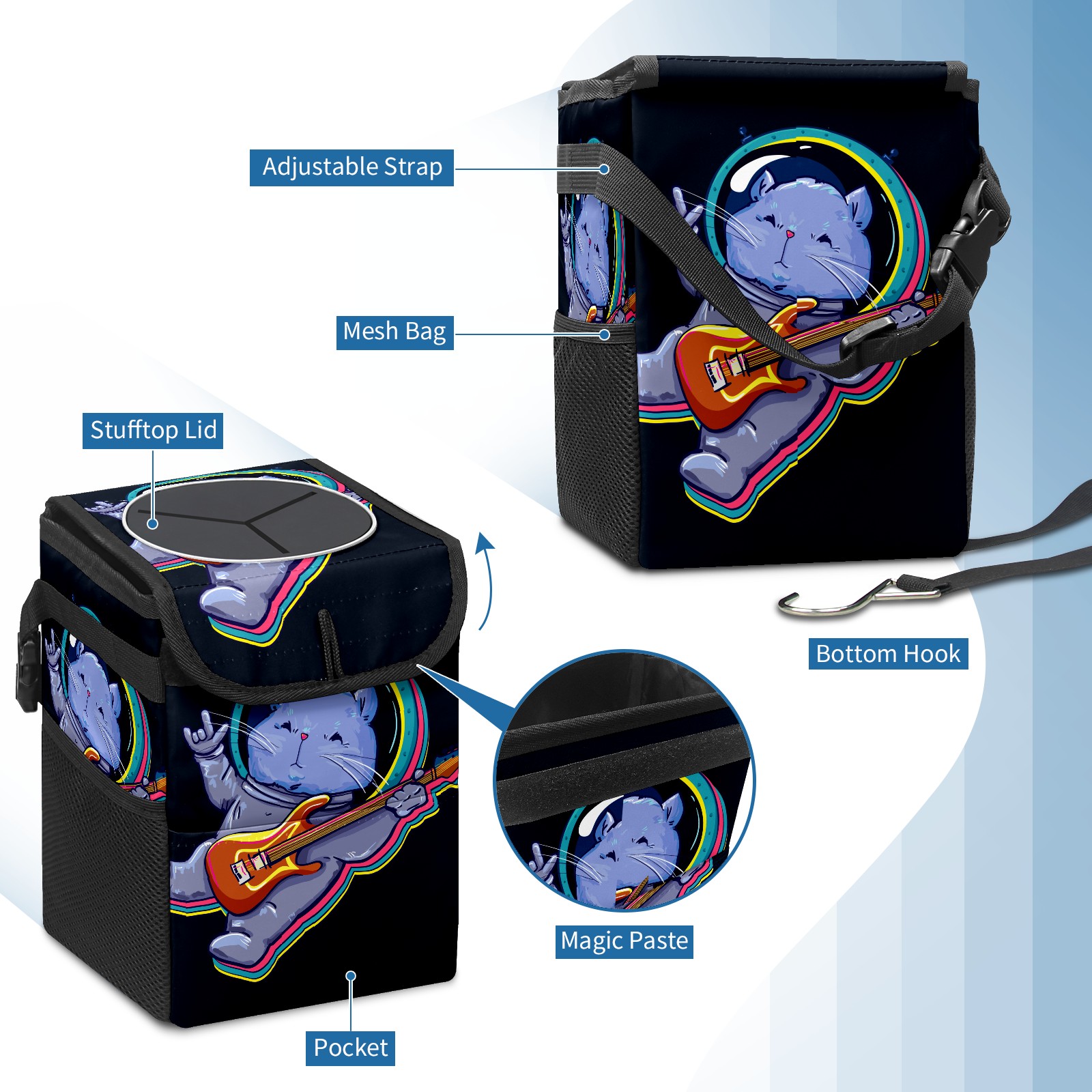 Adjustable Strap

Mesh Bag

Stufftop Lid

Bottom Hook

Magic Paste

Pocket