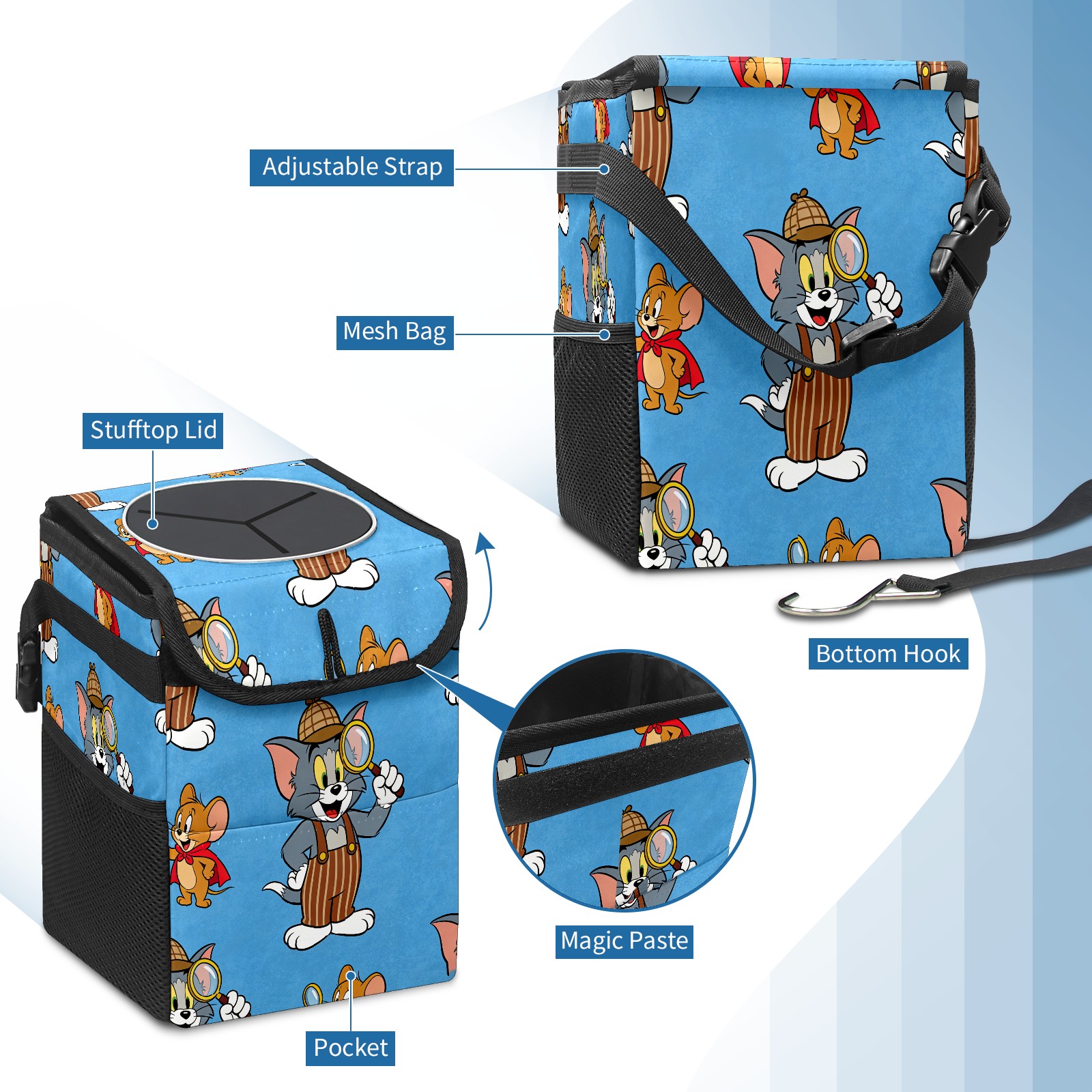 Adjustable Strap

Mesh Bag

Stufftop Lid

Bottom Hook

Magic Paste

Pocket