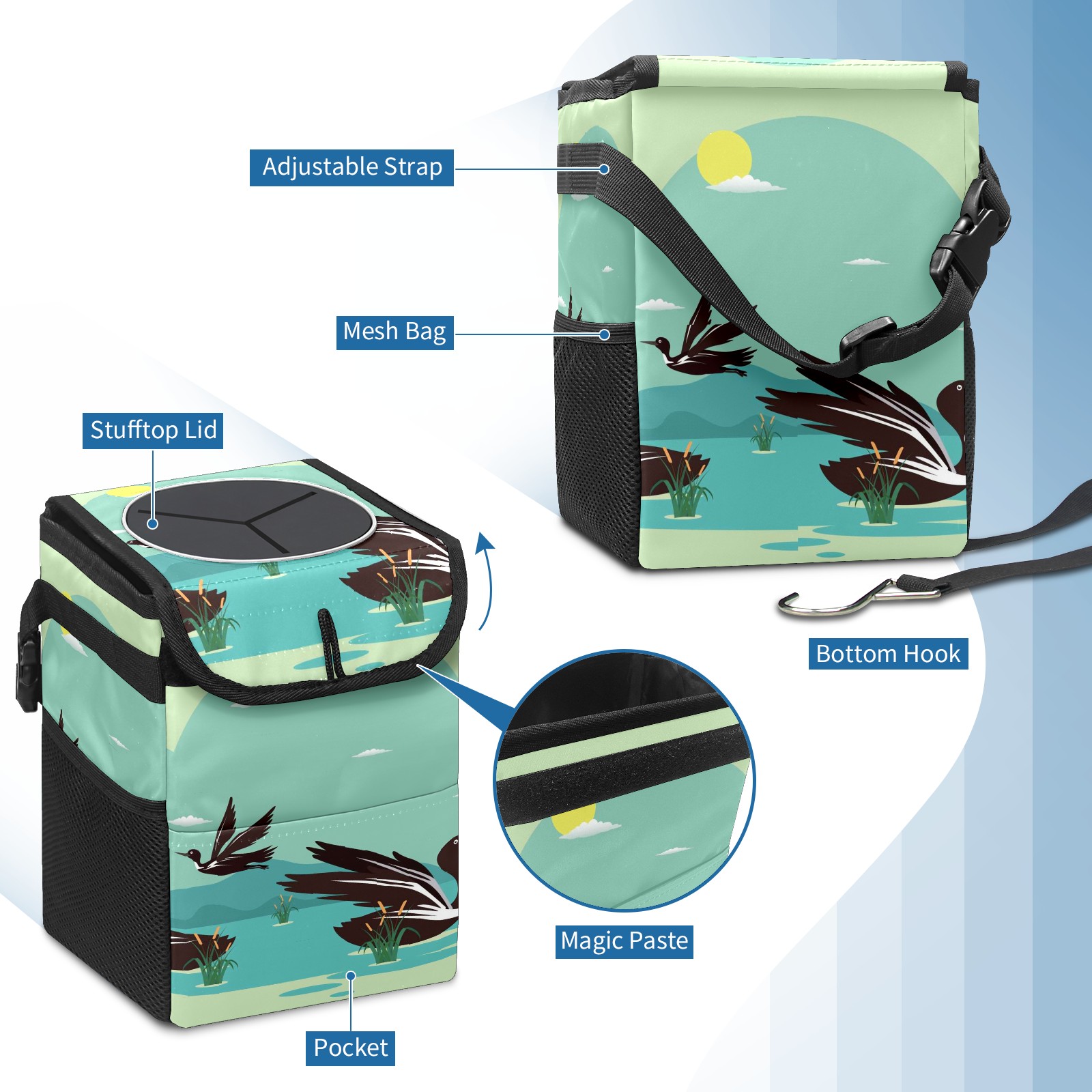 Adjustable Strap

Mesh Bag

Stufftop Lid

Bottom Hook

Magic Paste

Pocket