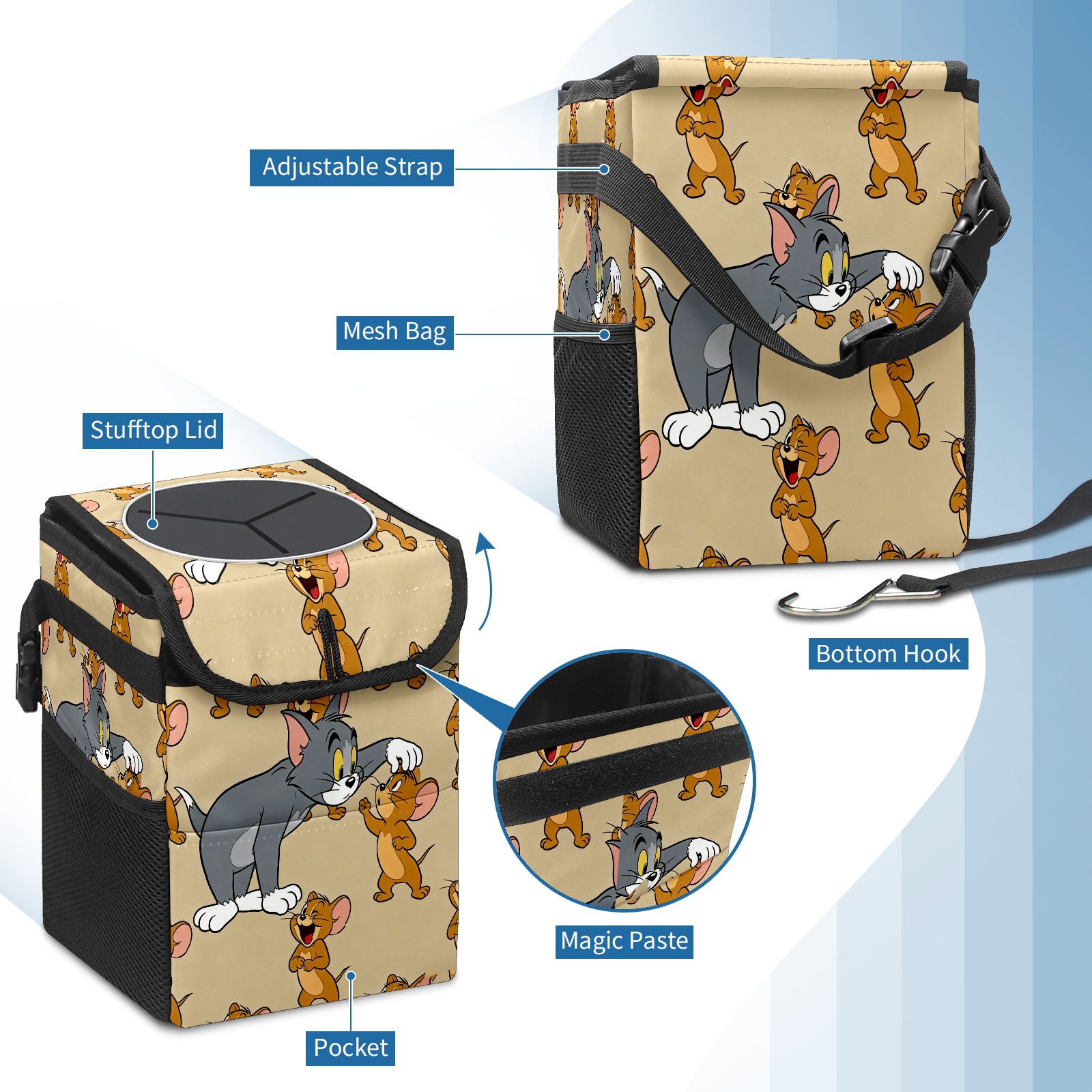 Adjustable Strap

Mesh Bag

Stufftop Lid

Bottom Hook

Magic Paste

Pocket