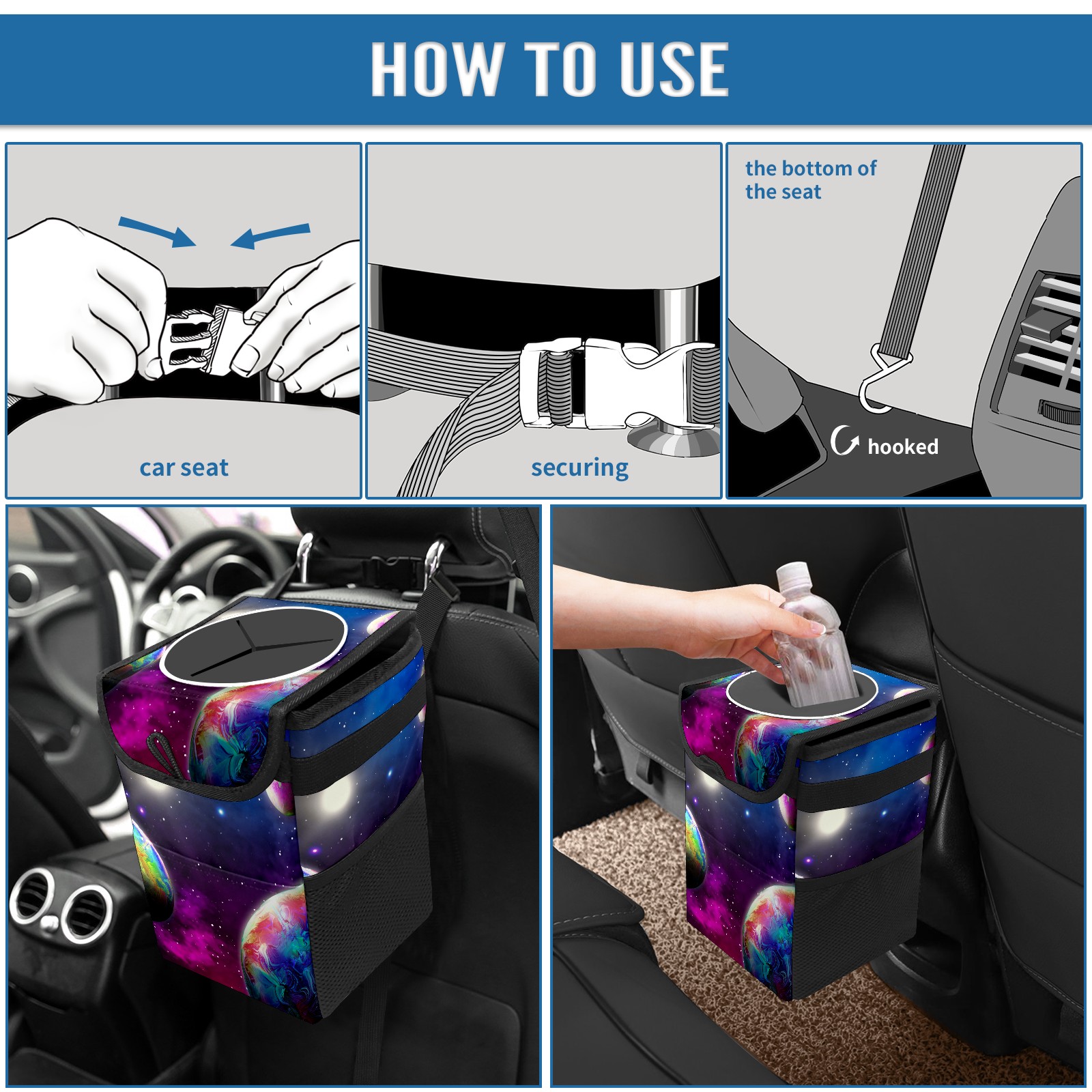 HOW TO USE

car seat

securing

the bottom of the seat

hooked