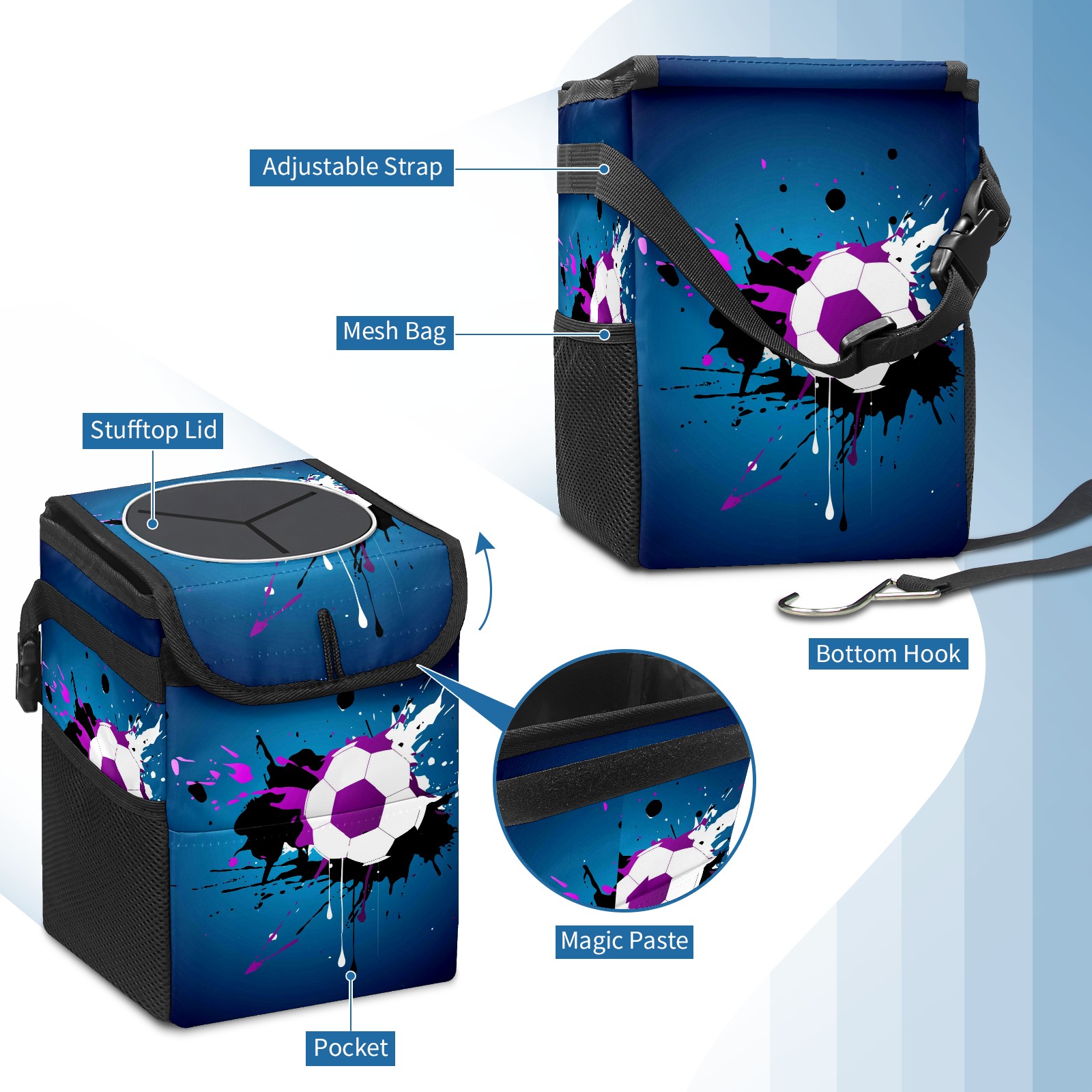 Adjustable Strap

Mesh Bag

Stufftop Lid

Bottom Hook

Magic Paste

Pocket