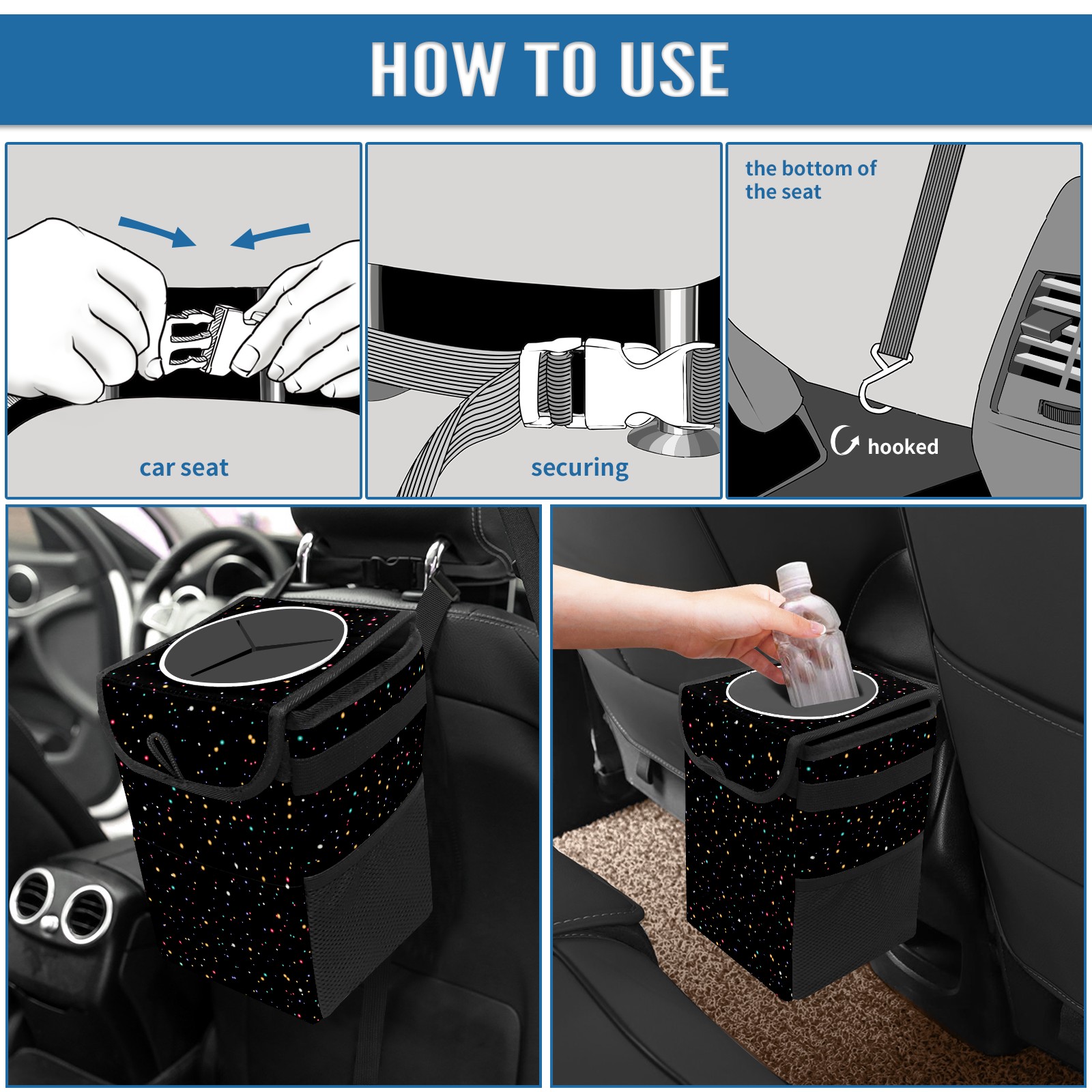 HOW TO USE

car seat

securing

the bottom of the seat

hooked