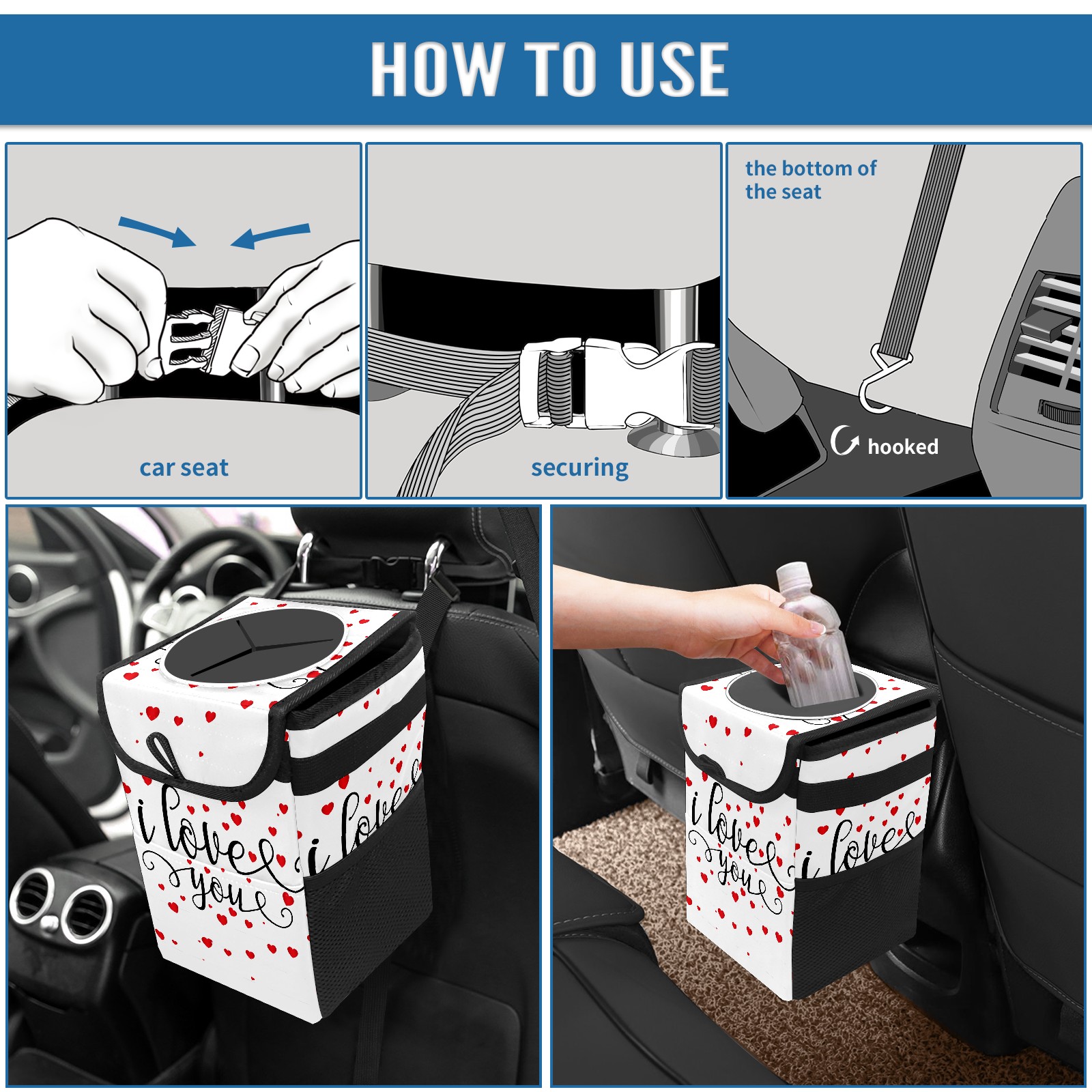 HOW TO USE

car seat

securing

the bottom of the seat

hooked

i love you

i love

i love you

i love