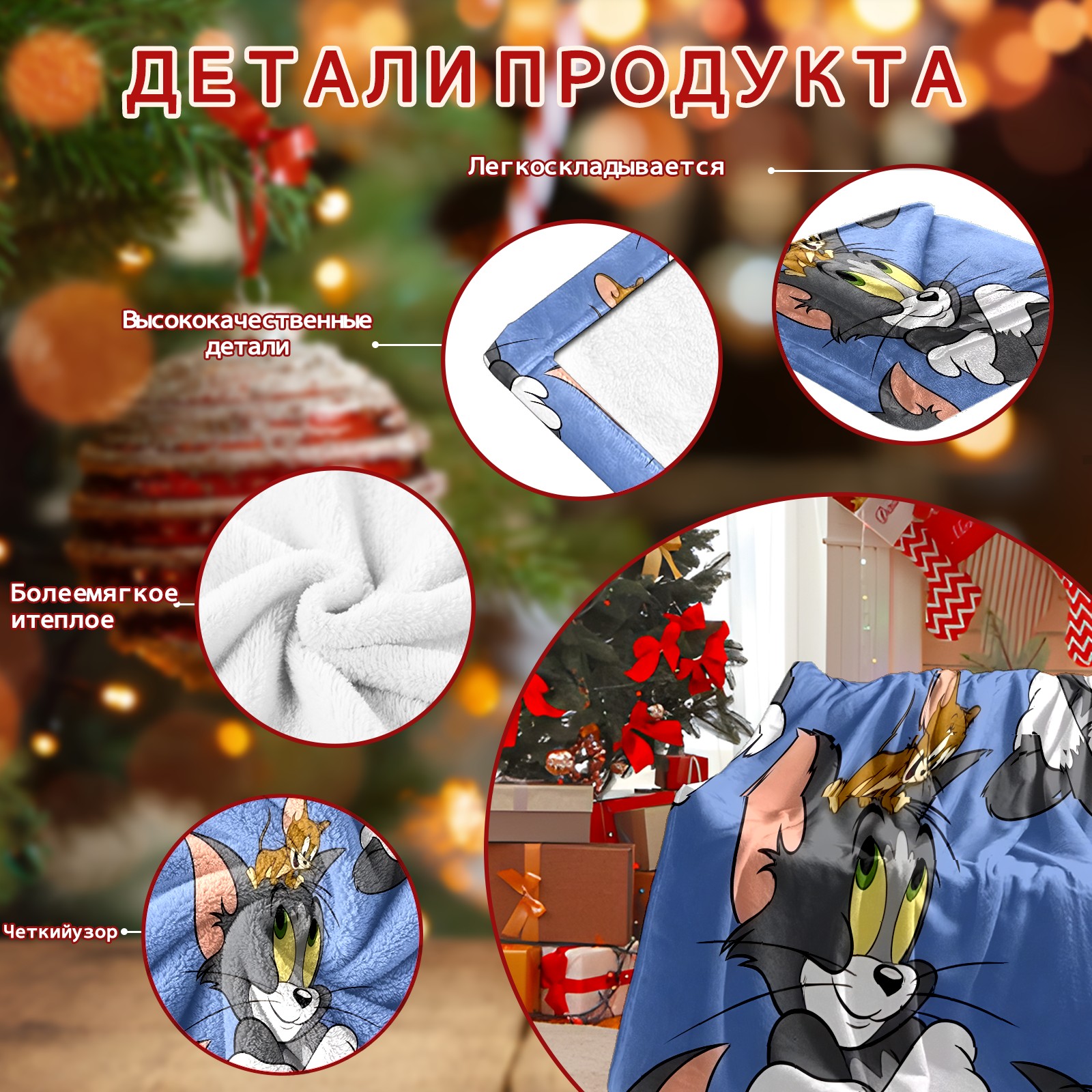 ДЕТАЛИ ПРОДУКТА

Легкоскладывается

Высококачественные детали

Болеемягкое итеплое

Четкийузор