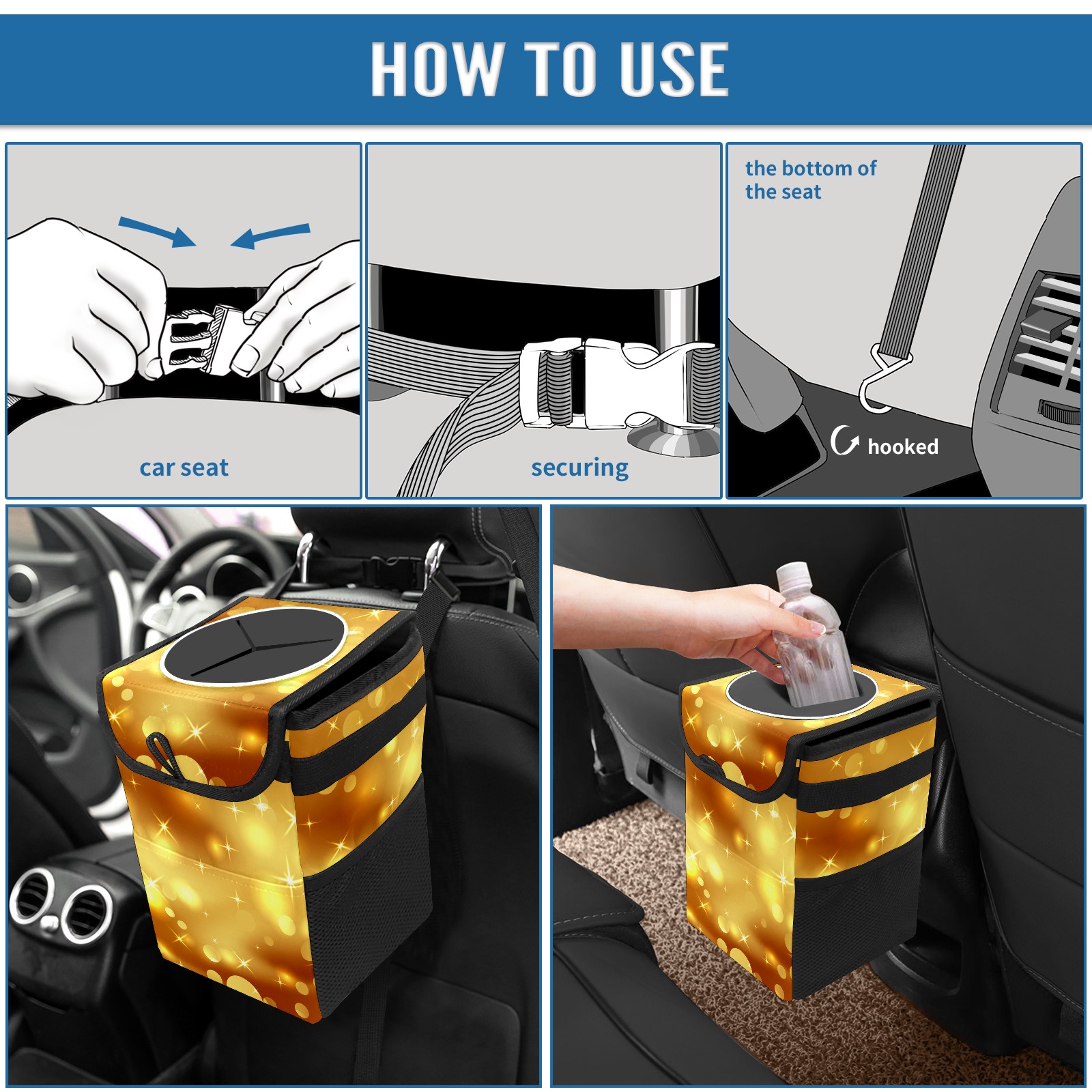 HOW TO USE

car seat

securing

the bottom of the seat

hooked