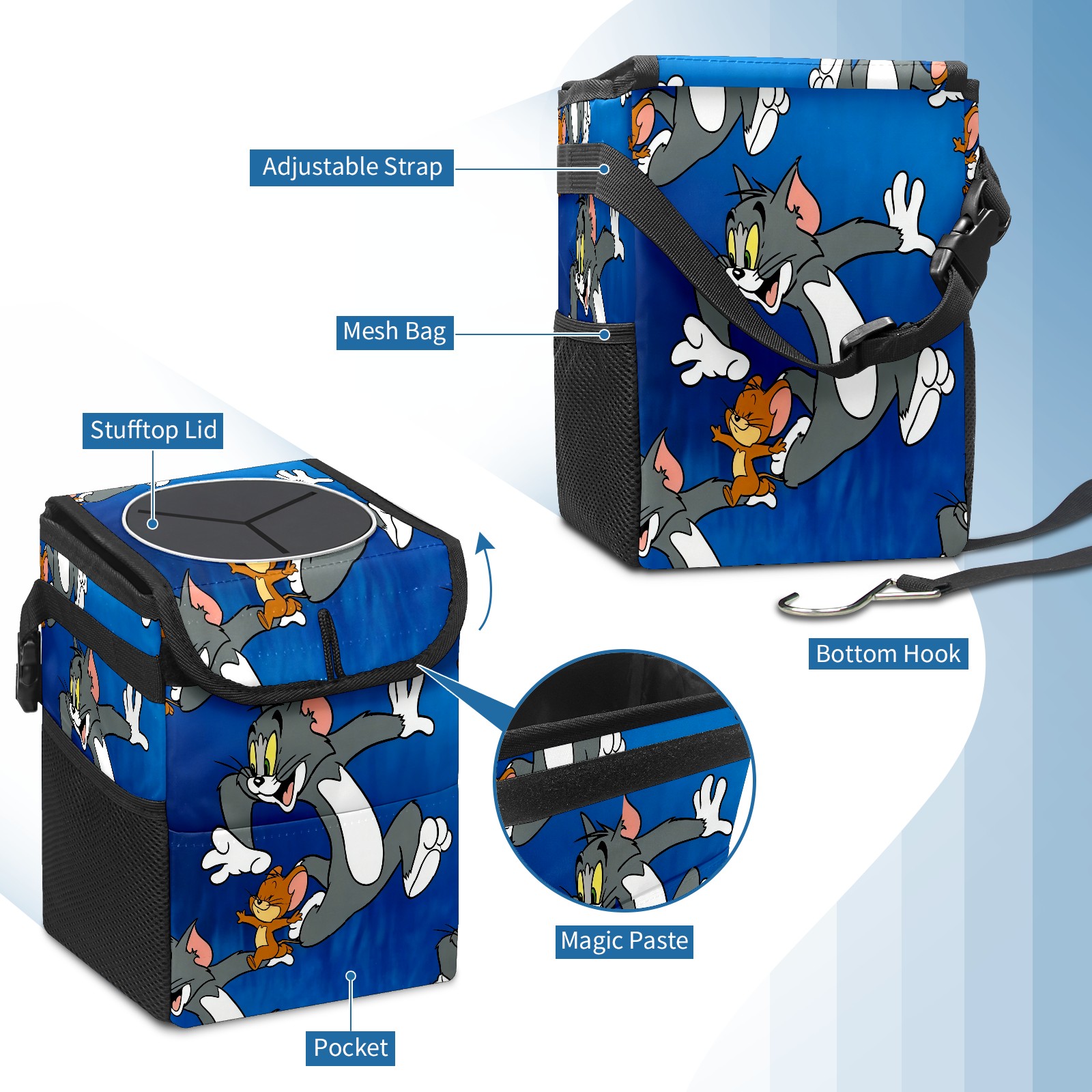 Adjustable Strap

Mesh Bag

Stufftop Lid

Bottom Hook

Magic Paste

Pocket