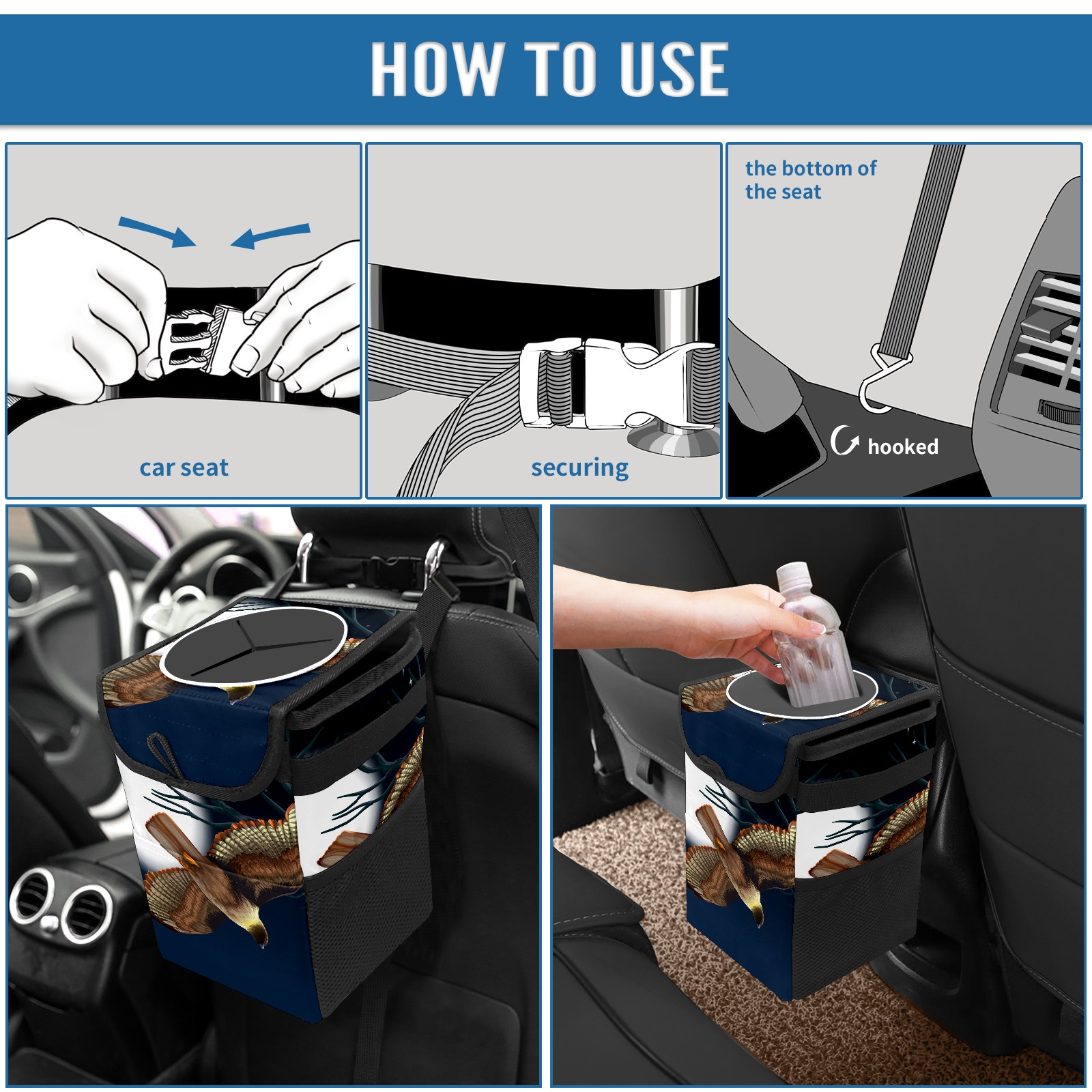 HOW TO USE

car seat

securing

the bottom of the seat

hooked