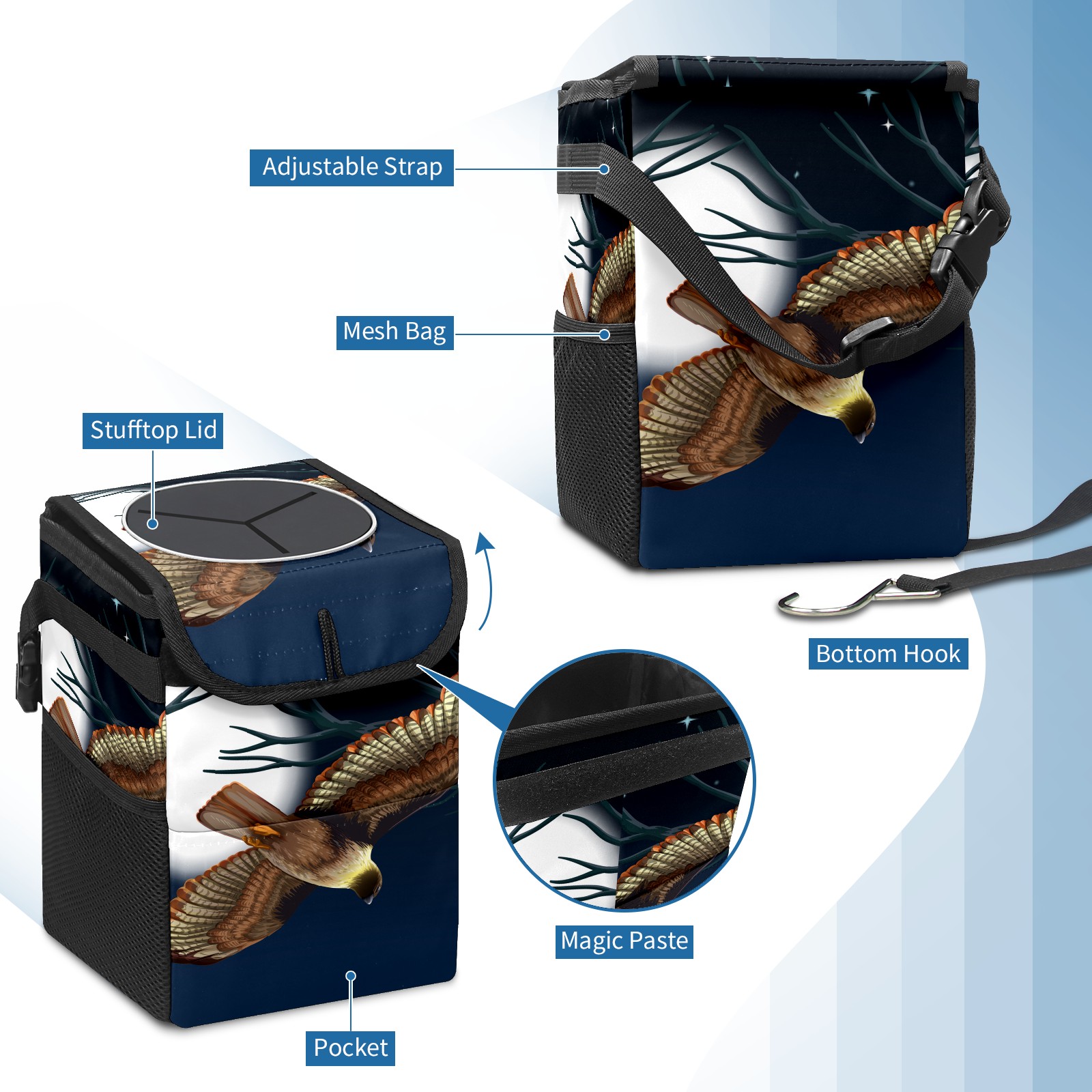 Adjustable Strap

Mesh Bag

Stufftop Lid

Bottom Hook

Magic Paste

Pocket