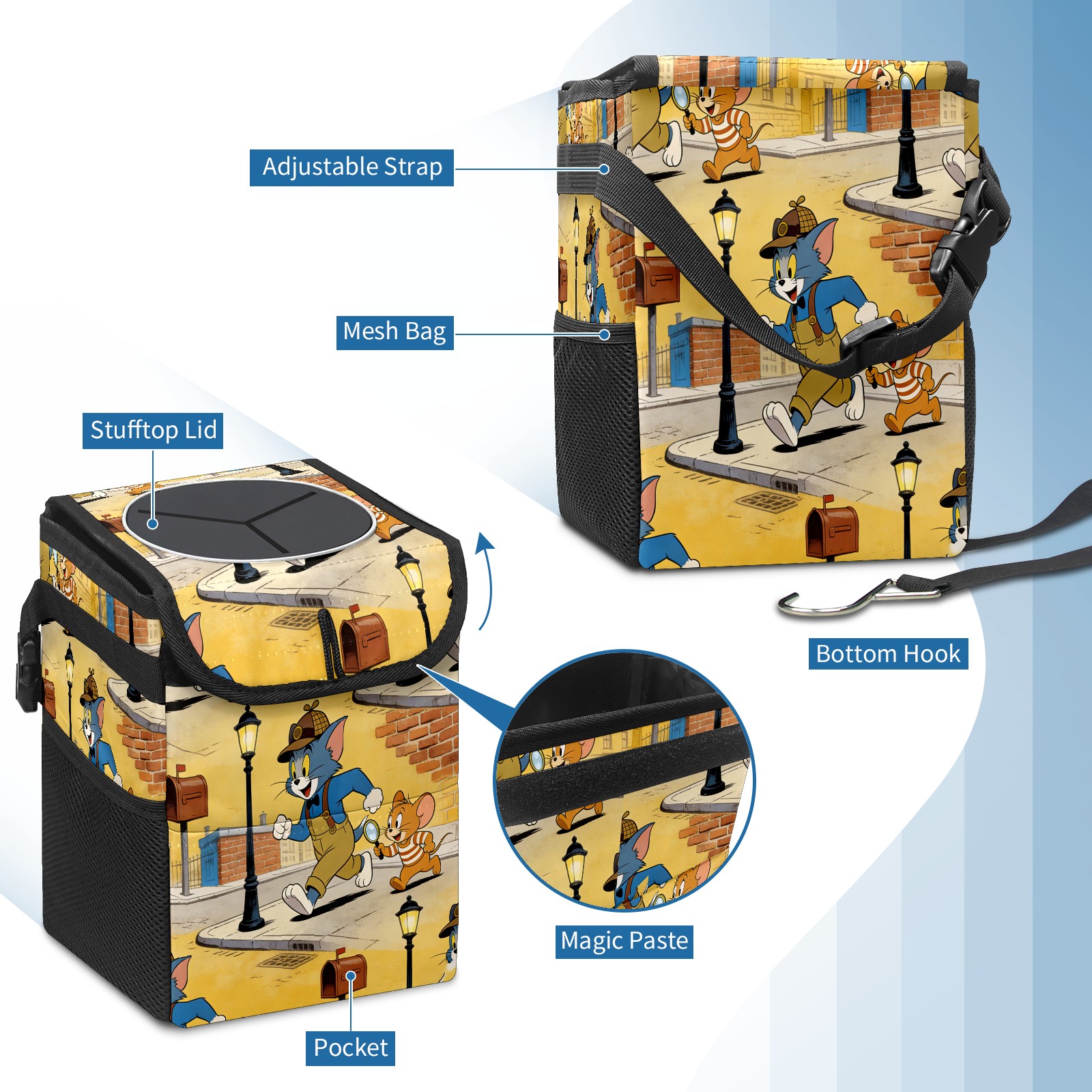 Adjustable Strap

Mesh Bag

Stufftop Lid

Bottom Hook

Magic Paste

Pocket