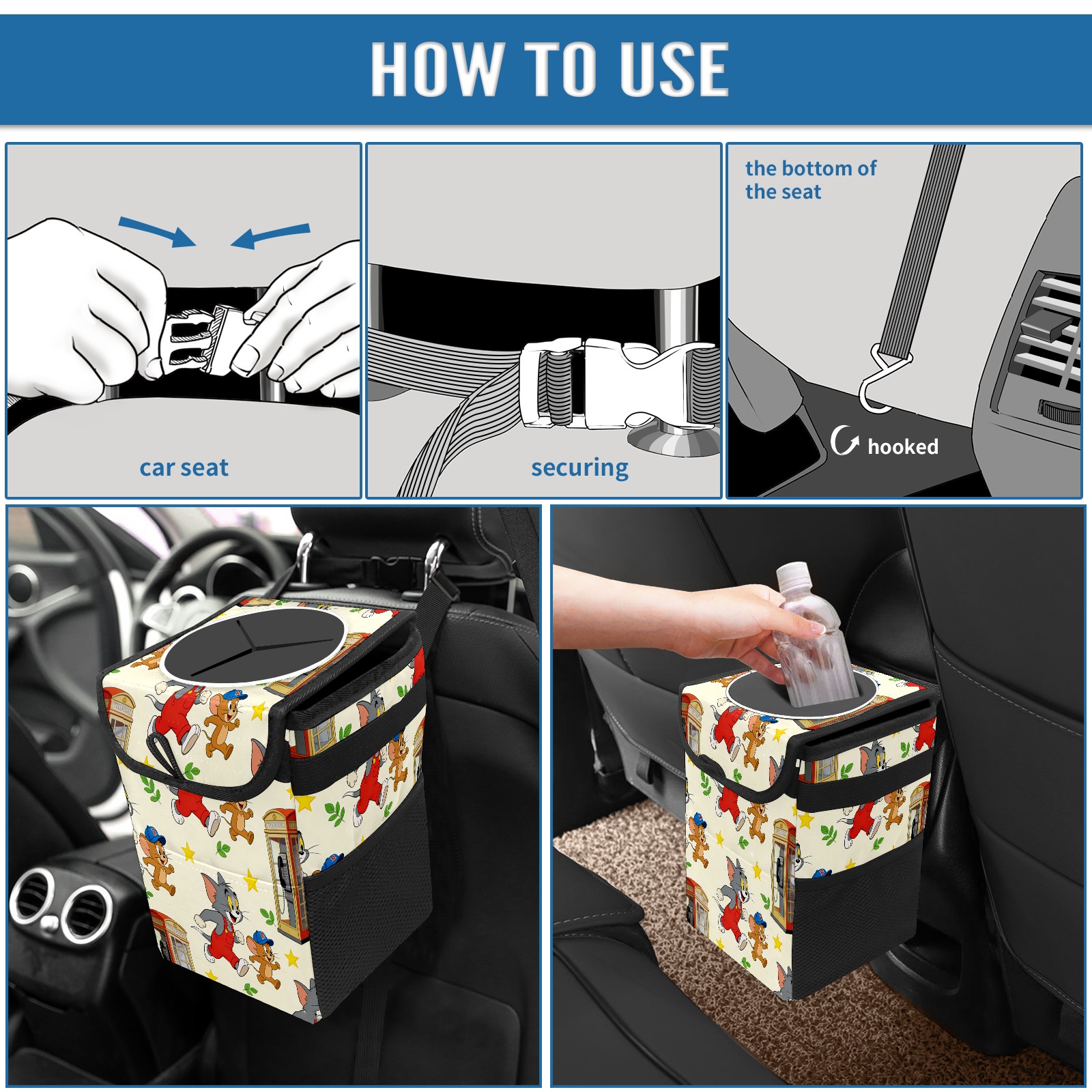 HOW TO USE

car seat

securing

the bottom of the seat

hooked