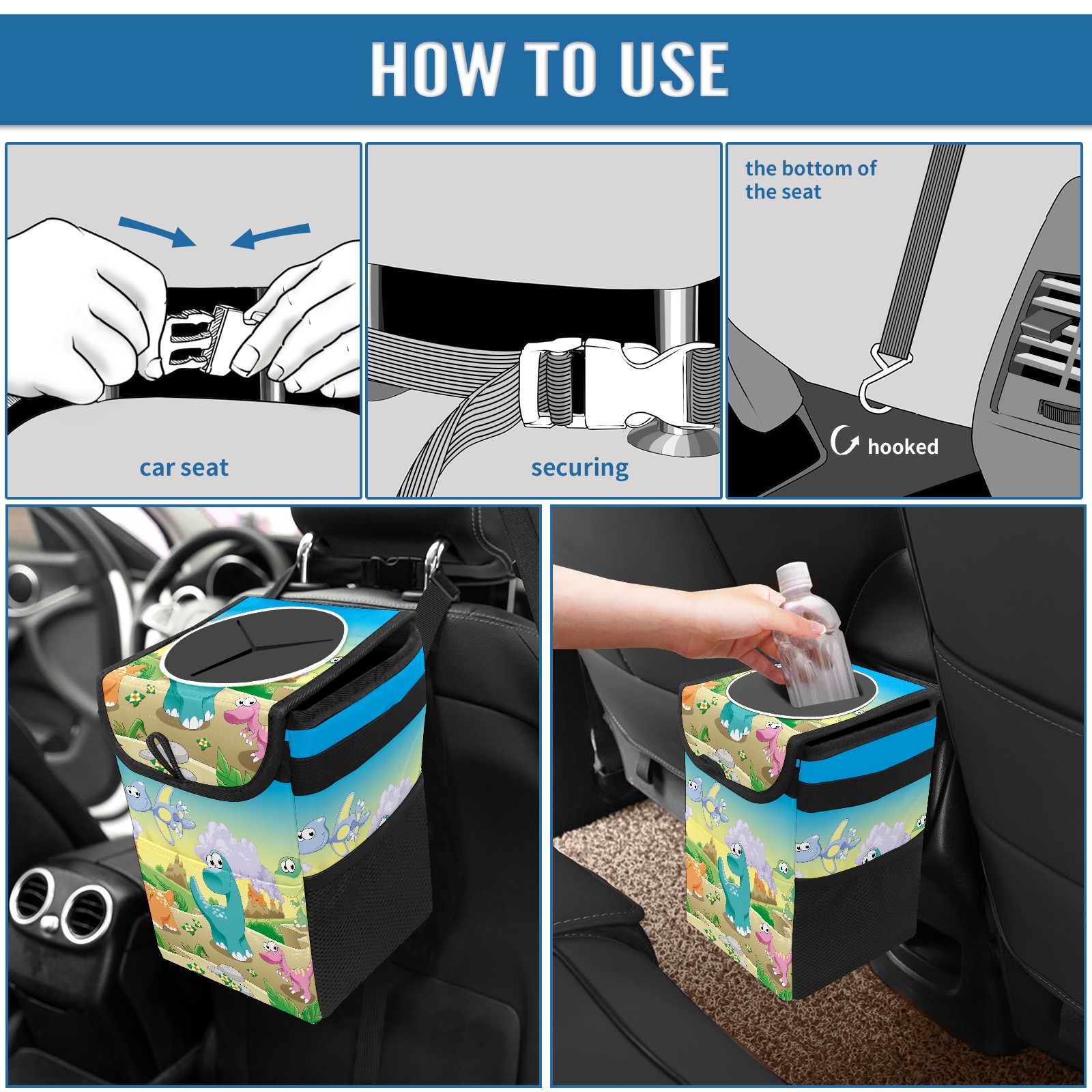 HOW TO USE

car seat

securing

the bottom of the seat

hooked