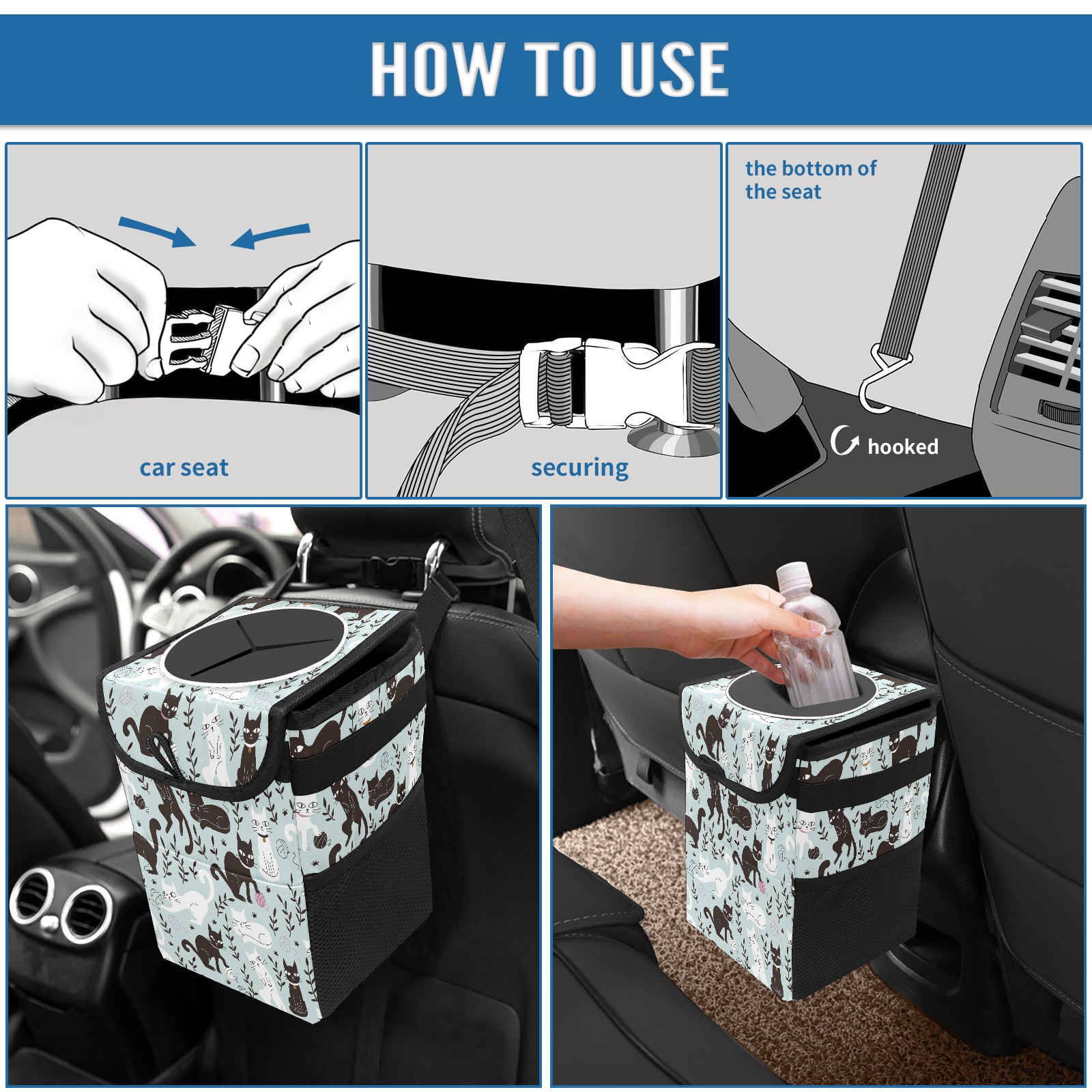 HOW TO USE

car seat

securing

the bottom of the seat

hooked