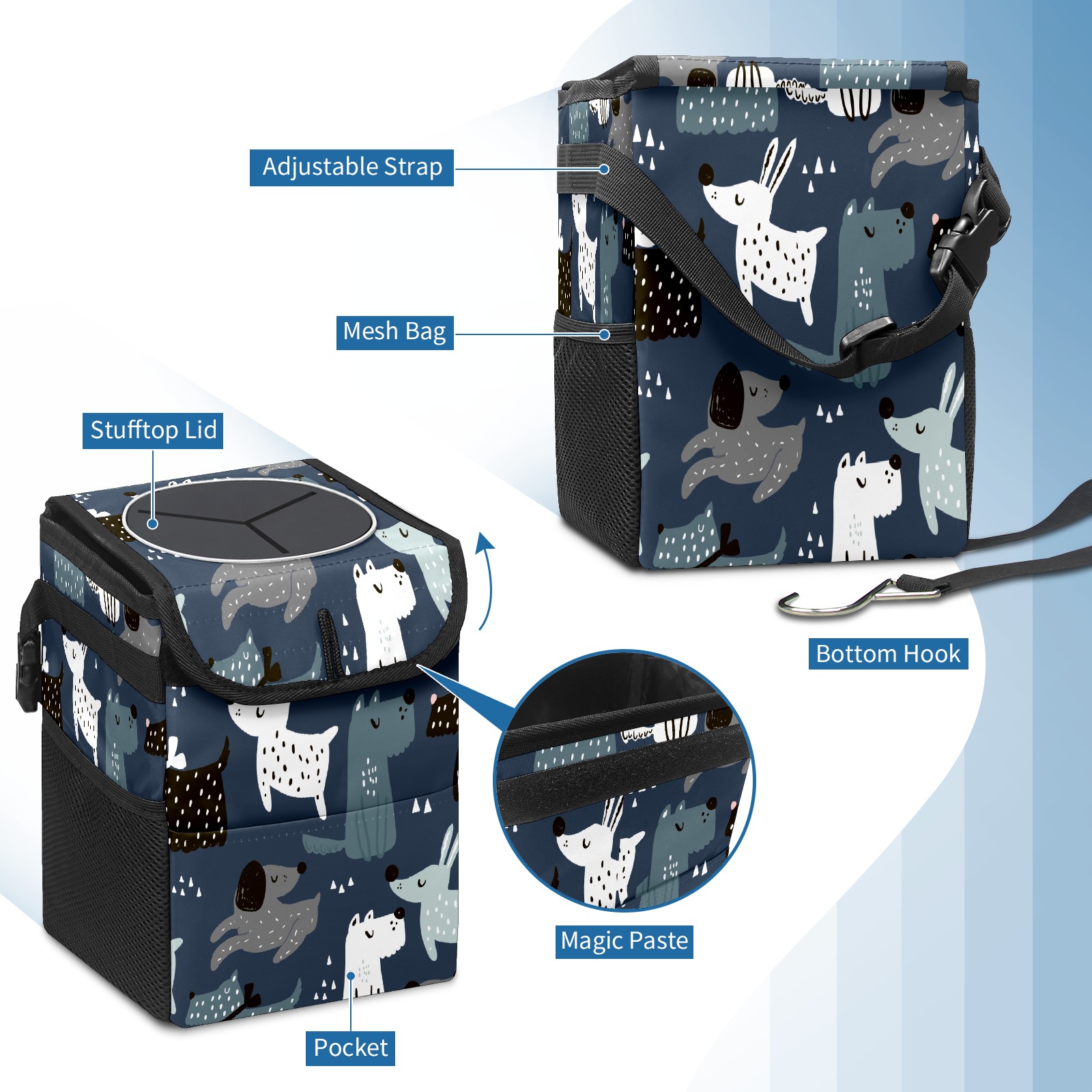 Adjustable Strap

Mesh Bag

Stufftop Lid

Bottom Hook

Magic Paste

Pocket