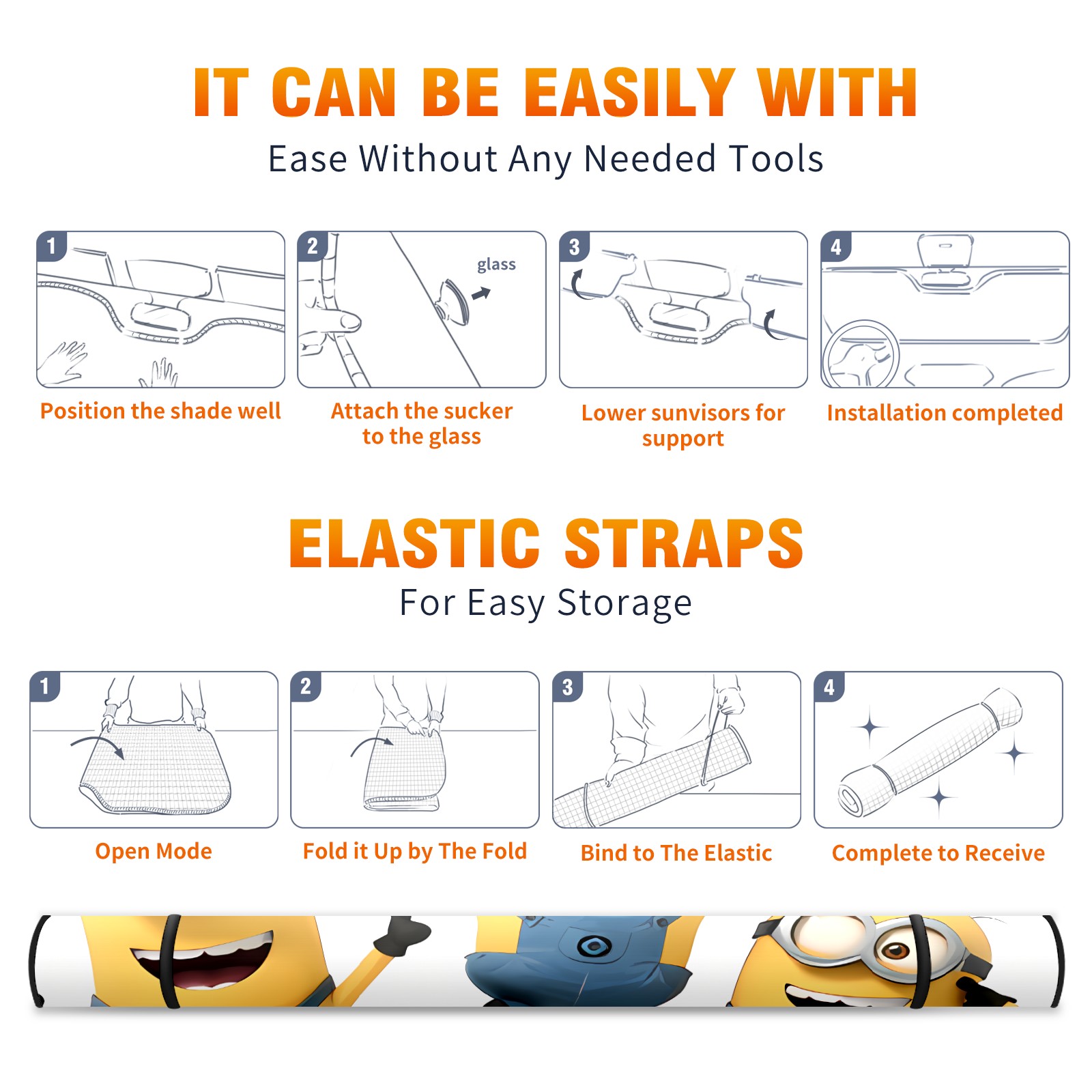 IT CAN BE EASILY WITH
Ease Without Any Needed Tools

1
Position the shade well

2
glass
Attach the sucker to the glass

3
Lower sunvisors for support

4
Installation completed

ELASTIC STRAPS
For Easy Storage

1
Open Mode

2
Fold it Up by The Fold

3
Bind to The Elastic

4
Complete to Receive