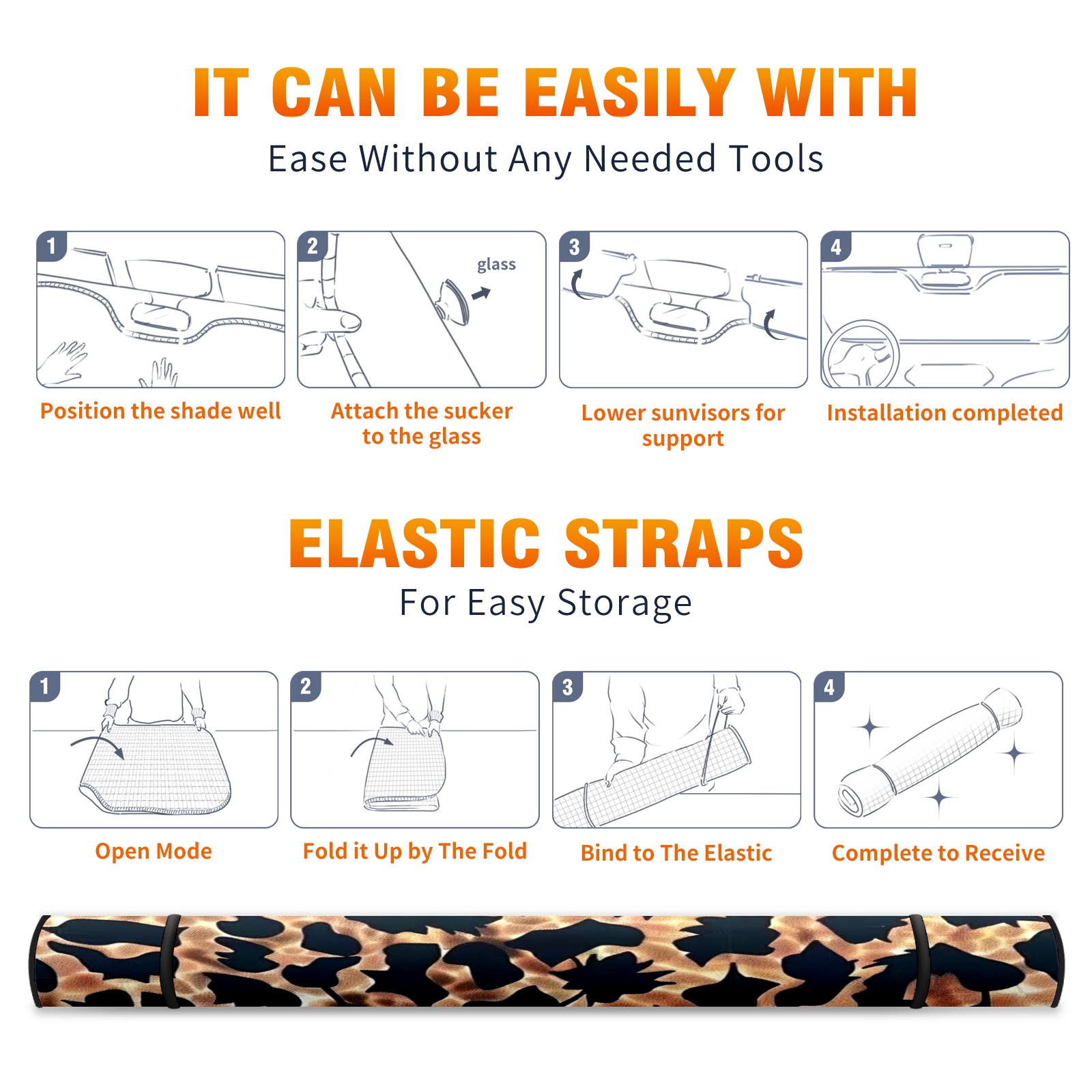 IT CAN BE EASILY WITH
Ease Without Any Needed Tools

1
Position the shade well

2
glass
Attach the sucker to the glass

3
Lower sunvisors for support

4
Installation completed

ELASTIC STRAPS
For Easy Storage

1
Open Mode

2
Fold it Up by The Fold

3
Bind to The Elastic

4
Complete to Receive