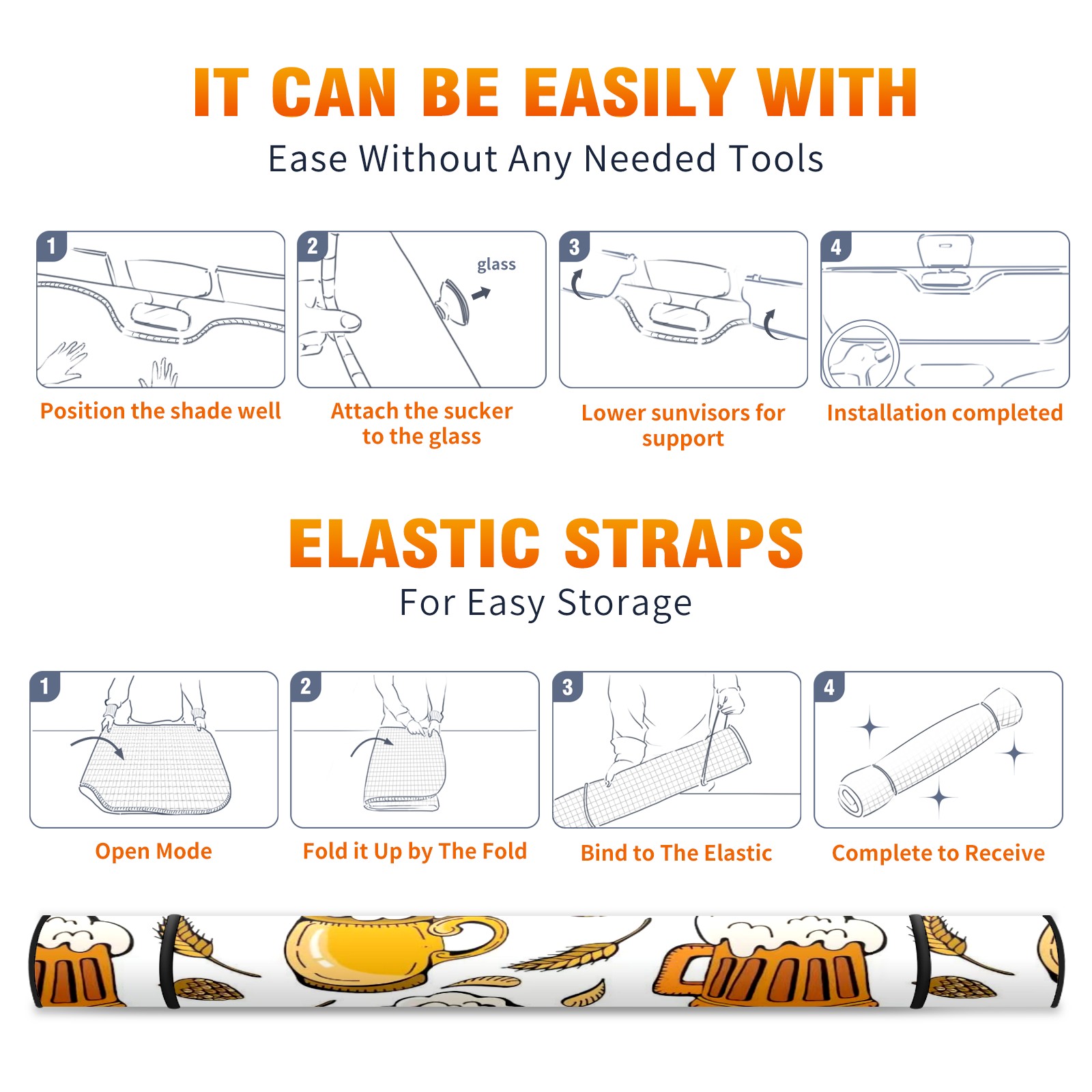 IT CAN BE EASILY WITH

Ease Without Any Needed Tools

1

Position the shade well

2

glass

Attach the sucker to the glass

3

Lower sunvisors for support

4

Installation completed

ELASTIC STRAPS

For Easy Storage

1

Open Mode

2

Fold it Up by The Fold

3

Bind to The Elastic

4

Complete to Receive