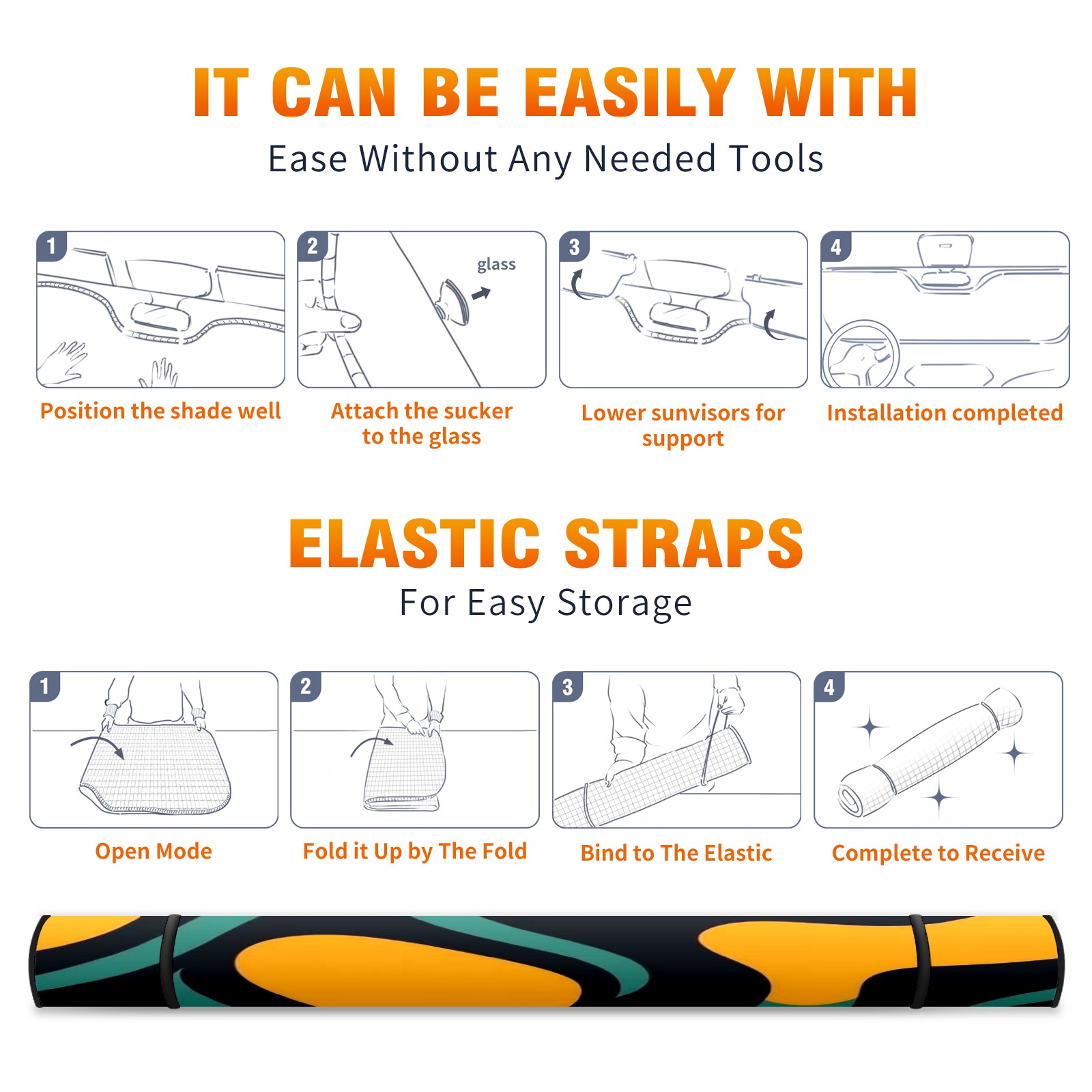 IT CAN BE EASILY WITH
Ease Without Any Needed Tools

1
Position the shade well

2
glass
Attach the sucker to the glass

3
Lower sunvisors for support

4
Installation completed

ELASTIC STRAPS
For Easy Storage

1
Open Mode

2
Fold it Up by The Fold

3
Bind to The Elastic

4
Complete to Receive