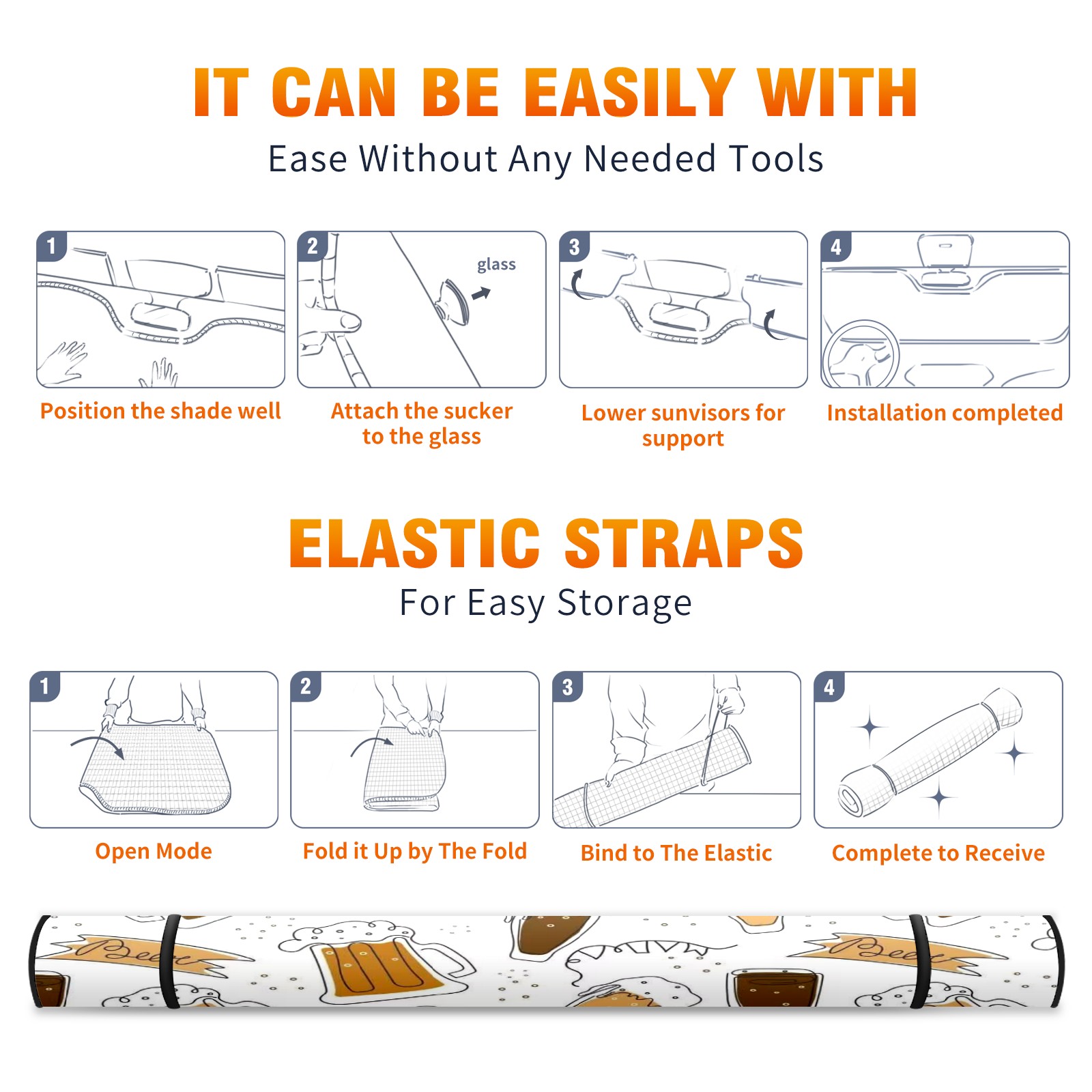 IT CAN BE EASILY WITH
Ease Without Any Needed Tools

1
Position the shade well

2
glass
Attach the sucker to the glass

3
Lower sunvisors for support

4
Installation completed

ELASTIC STRAPS
For Easy Storage

1
Open Mode

2
Fold it Up by The Fold

3
Bind to The Elastic

4
Complete to Receive

Beer

Beer