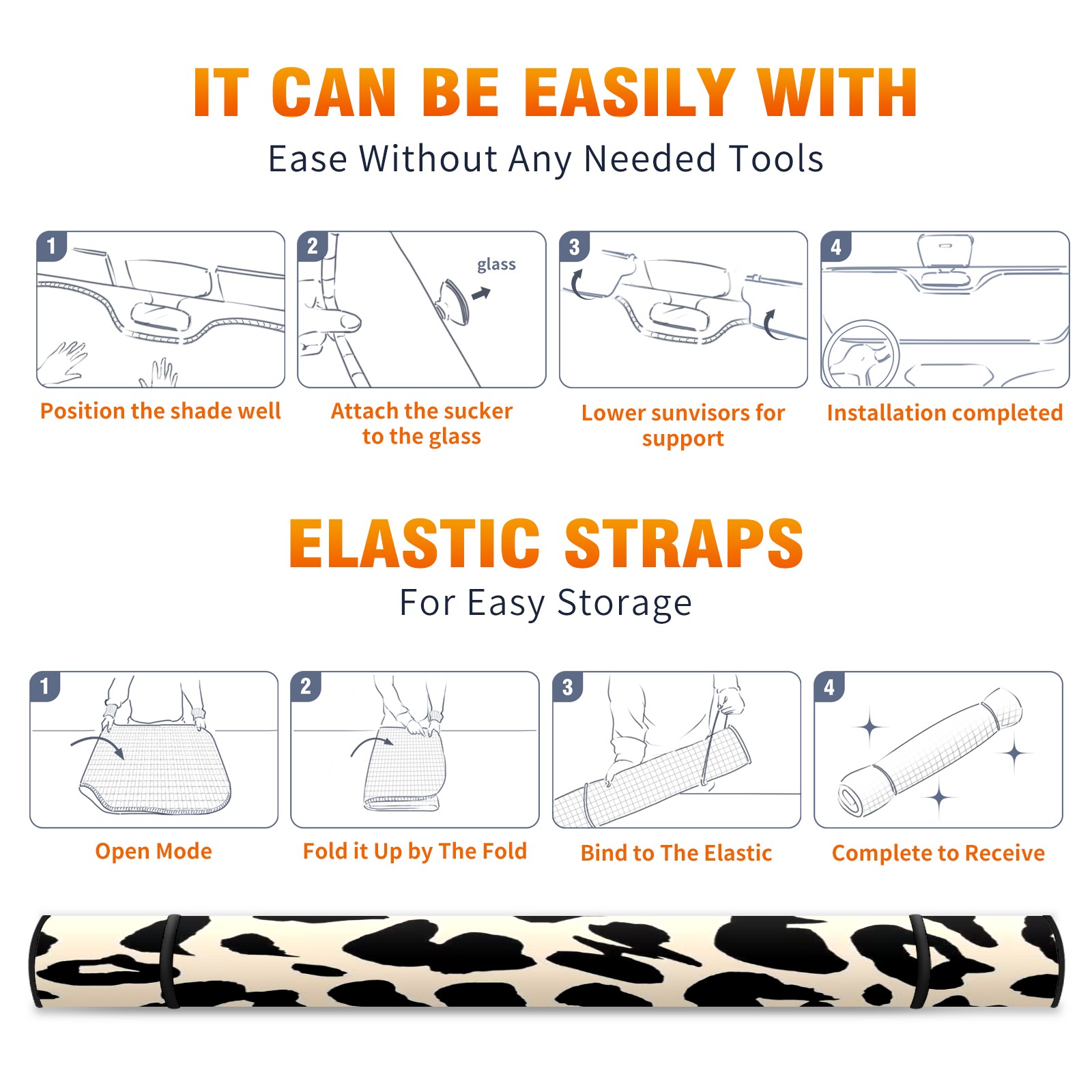 IT CAN BE EASILY WITH
Ease Without Any Needed Tools

1
Position the shade well

2
glass
Attach the sucker to the glass

3
Lower sunvisors for support

4
Installation completed

ELASTIC STRAPS
For Easy Storage

1
Open Mode

2
Fold it Up by The Fold

3
Bind to The Elastic

4
Complete to Receive