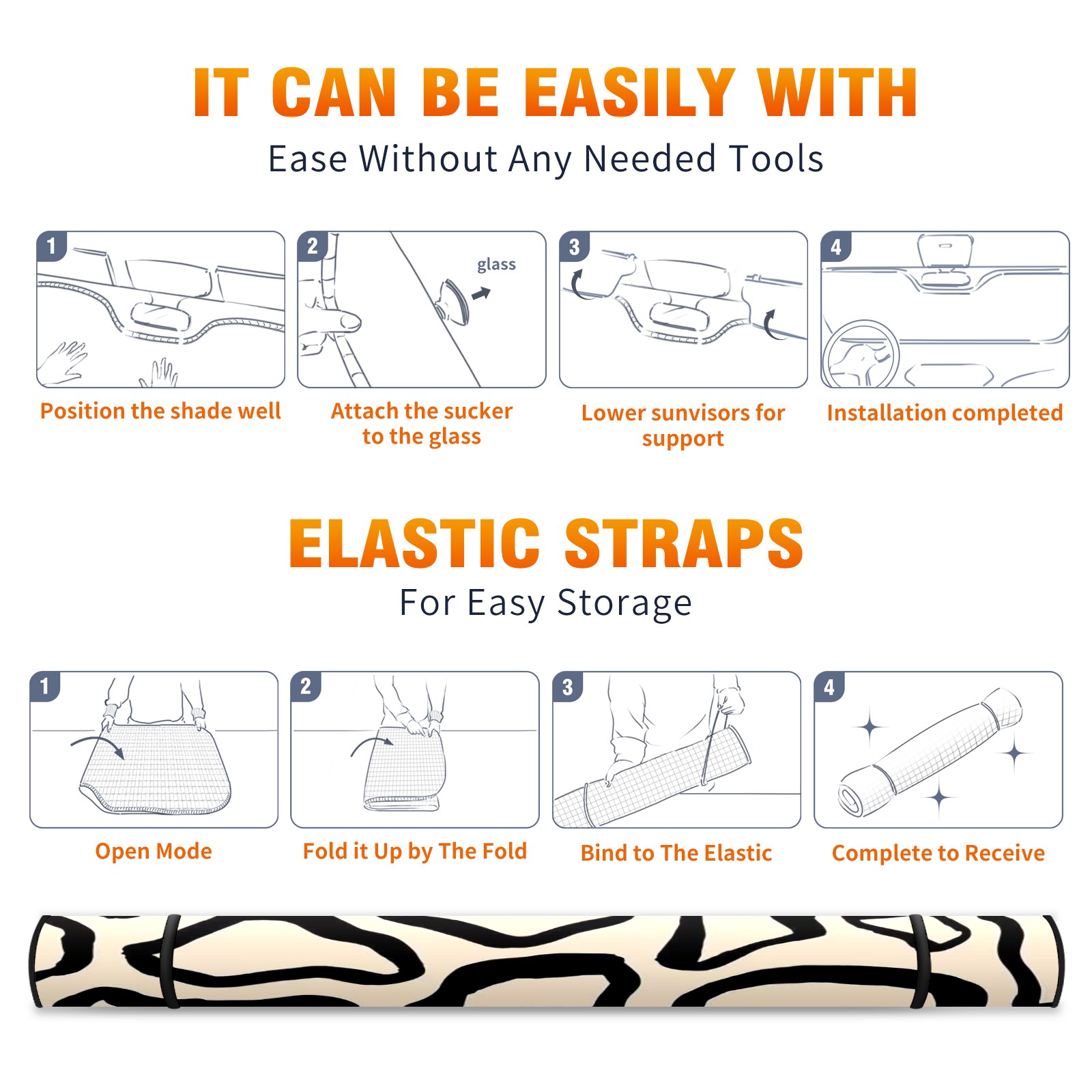 IT CAN BE EASILY WITH
Ease Without Any Needed Tools

1
Position the shade well

2
glass
Attach the sucker to the glass

3
Lower sunvisors for support

4
Installation completed

ELASTIC STRAPS
For Easy Storage

1
Open Mode

2
Fold it Up by The Fold

3
Bind to The Elastic

4
Complete to Receive