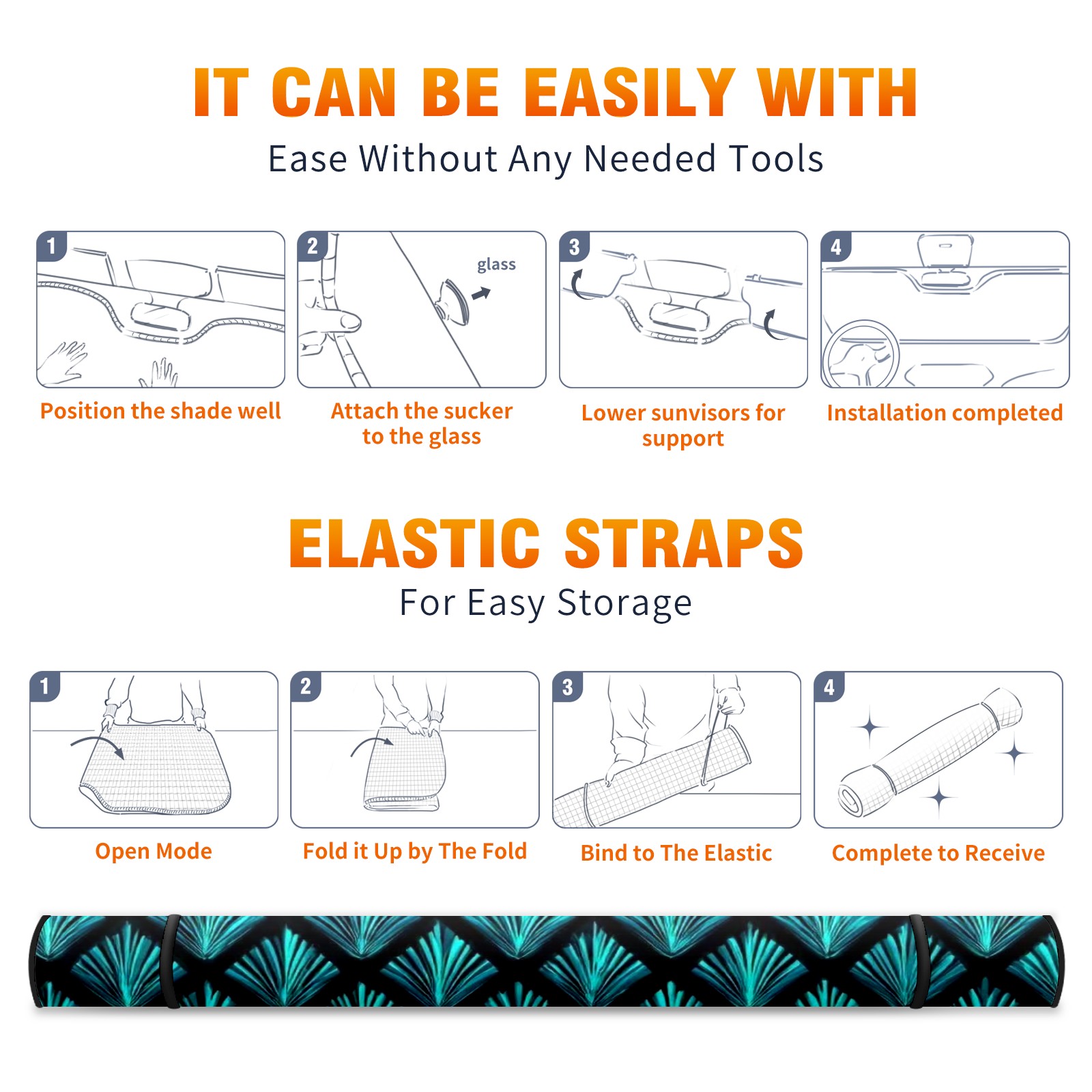 IT CAN BE EASILY WITH

Ease Without Any Needed Tools

1

Position the shade well

2

glass

Attach the sucker to the glass

3

Lower sunvisors for support

4

Installation completed

ELASTIC STRAPS

For Easy Storage

1

Open Mode

2

Fold it Up by The Fold

3

Bind to The Elastic

4

Complete to Receive