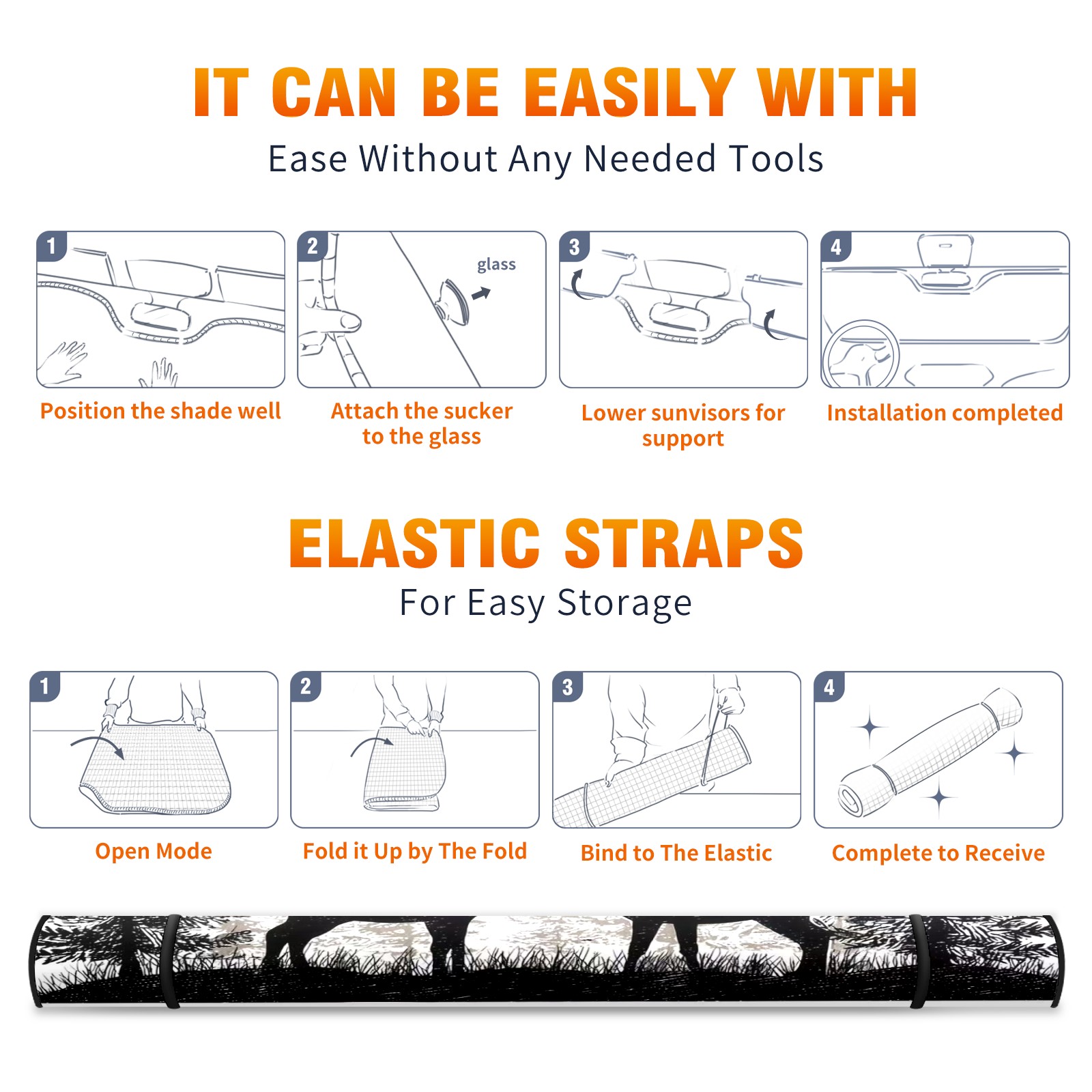 IT CAN BE EASILY WITH
Ease Without Any Needed Tools

1
Position the shade well

2
glass
Attach the sucker to the glass

3
Lower sunvisors for support

4
Installation completed

ELASTIC STRAPS
For Easy Storage

1
Open Mode

2
Fold it Up by The Fold

3
Bind to The Elastic

4
Complete to Receive