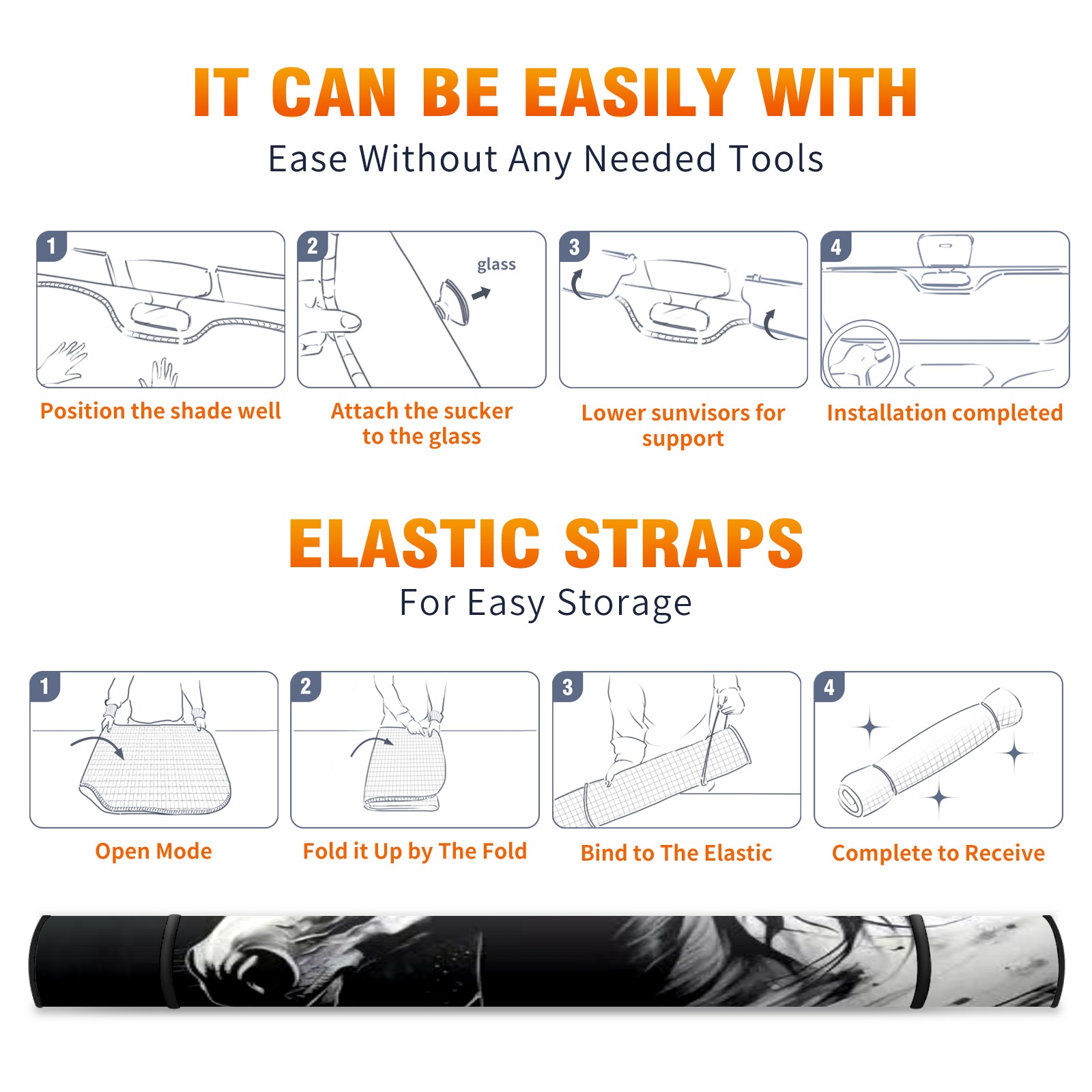 IT CAN BE EASILY WITH
Ease Without Any Needed Tools

1
Position the shade well

2
glass
Attach the sucker to the glass

3
Lower sunvisors for support

4
Installation completed

ELASTIC STRAPS
For Easy Storage

1
Open Mode

2
Fold it Up by The Fold

3
Bind to The Elastic

4
Complete to Receive