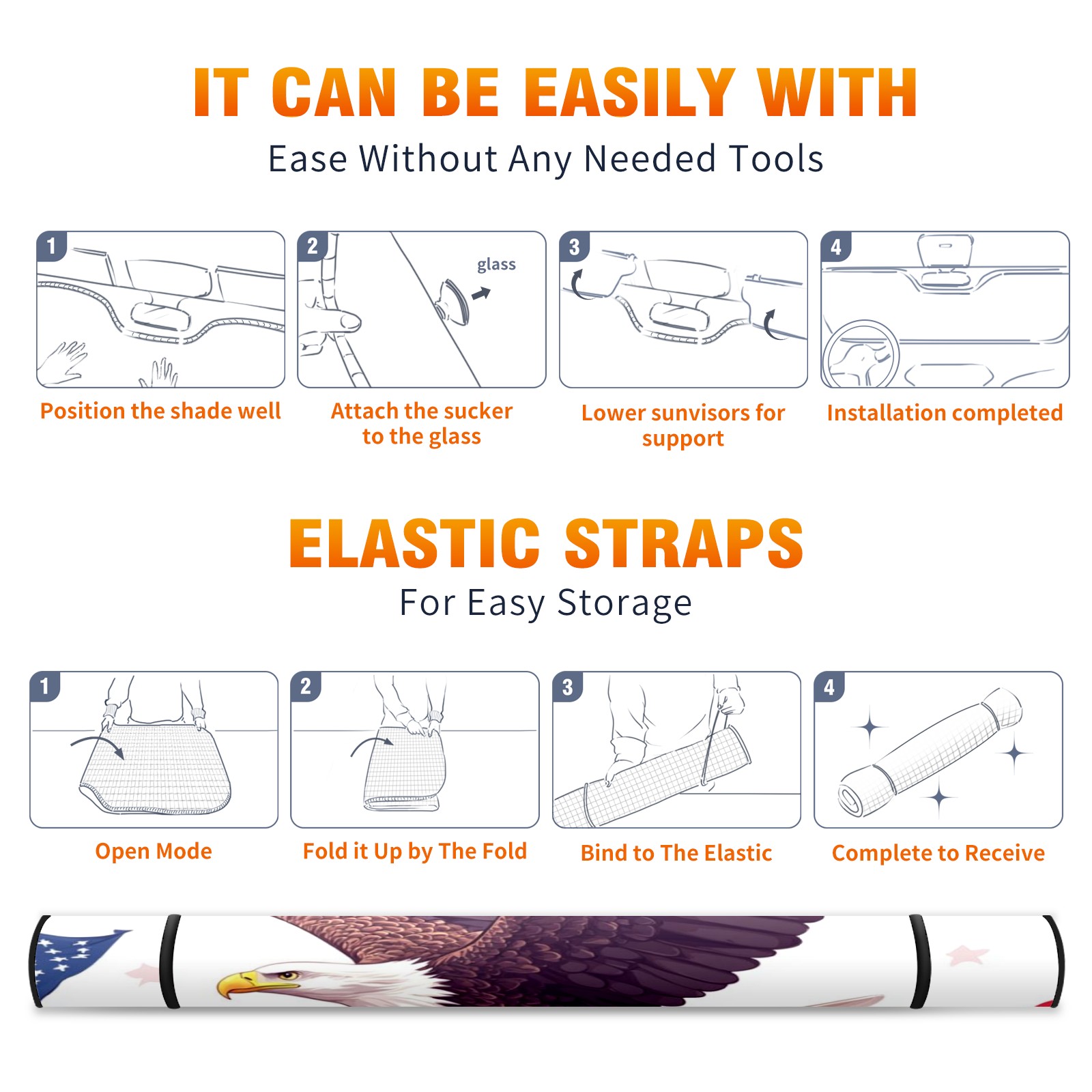 IT CAN BE EASILY WITH

Ease Without Any Needed Tools

1

Position the shade well

2

glass

Attach the sucker to the glass

3

Lower sunvisors for support

4

Installation completed

ELASTIC STRAPS

For Easy Storage

1

Open Mode

2

Fold it Up by The Fold

3

Bind to The Elastic

4

Complete to Receive