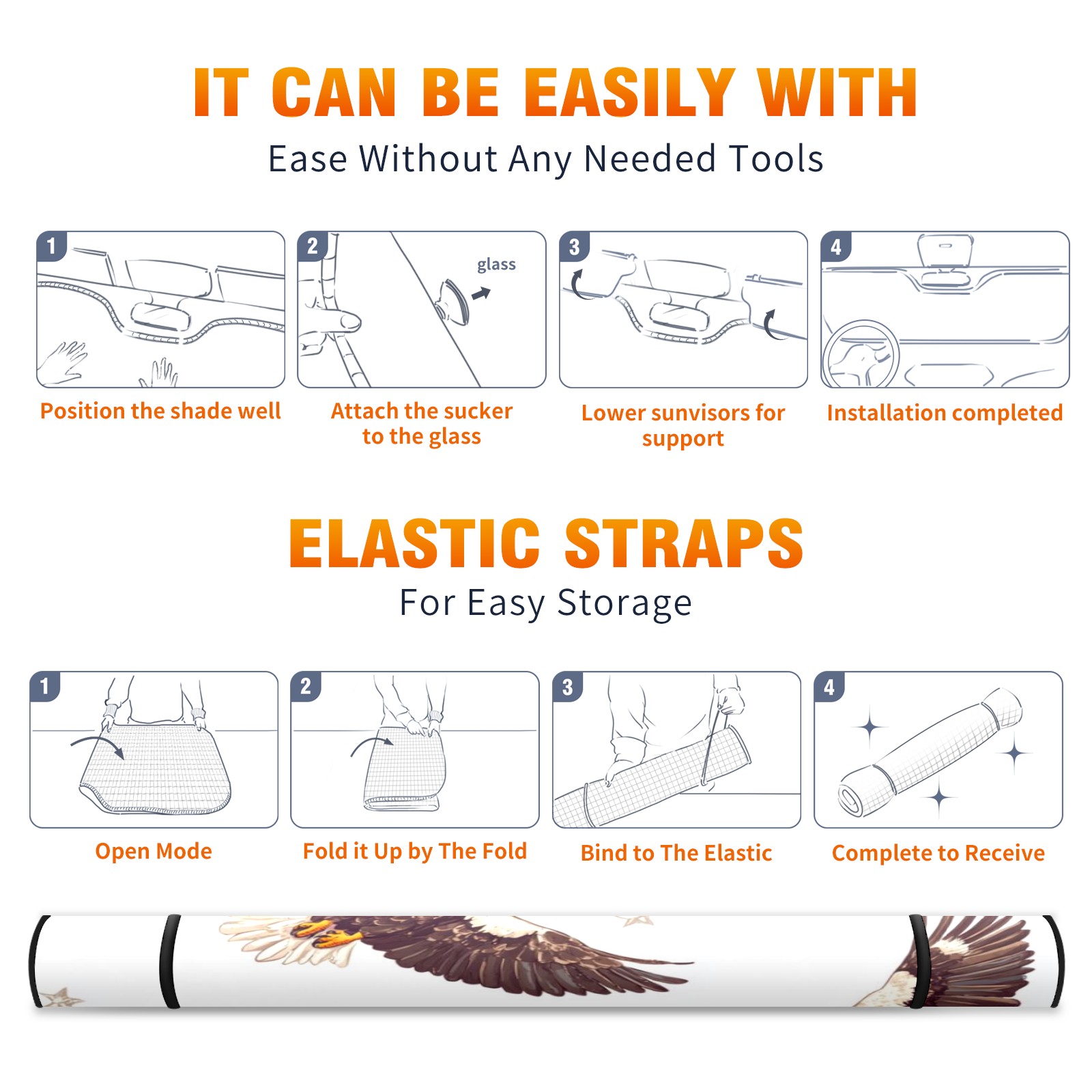 IT CAN BE EASILY WITH
Ease Without Any Needed Tools

1
Position the shade well

2
glass
Attach the sucker to the glass

3
Lower sunvisors for support

4
Installation completed

ELASTIC STRAPS
For Easy Storage

1
Open Mode

2
Fold it Up by The Fold

3
Bind to The Elastic

4
Complete to Receive