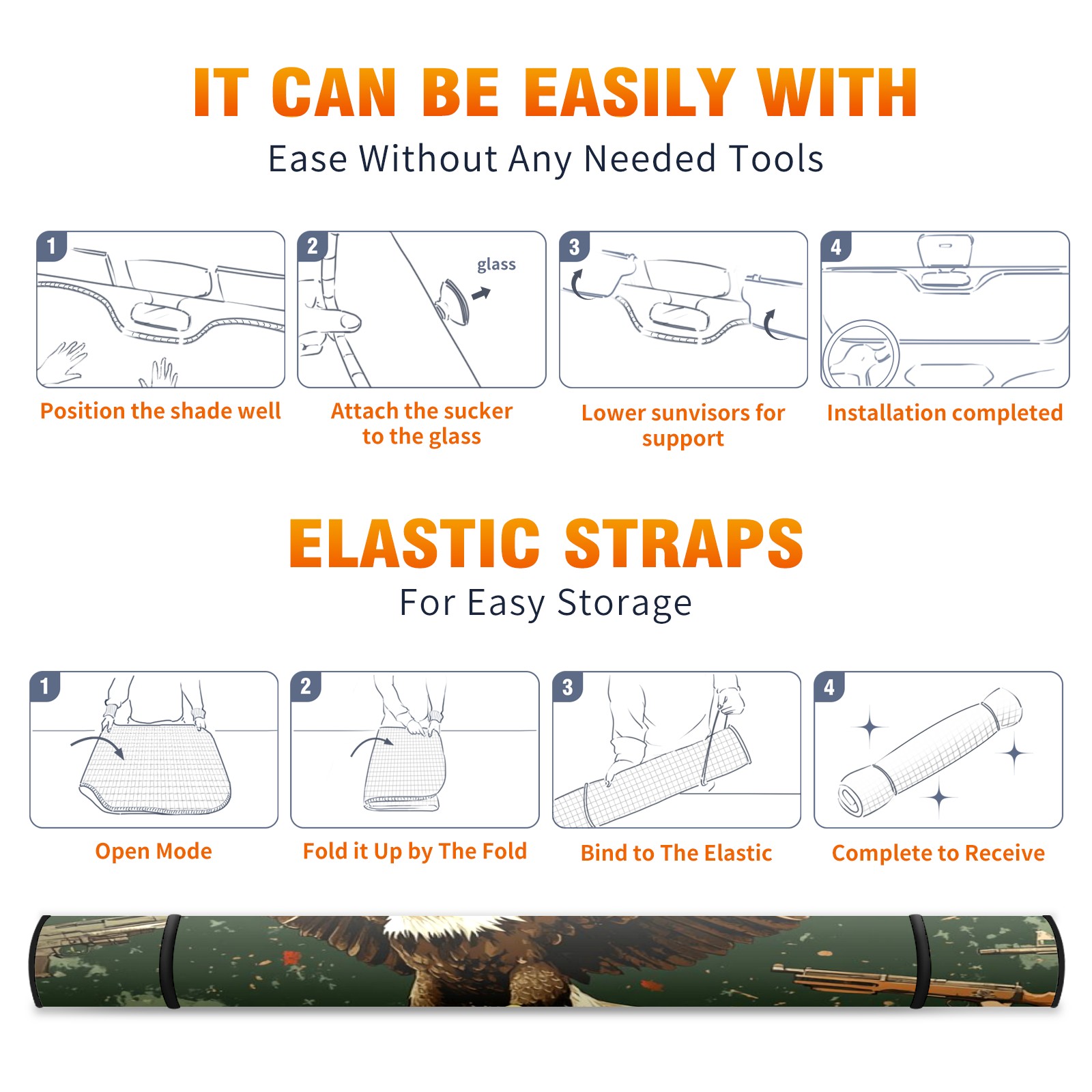 IT CAN BE EASILY WITH
Ease Without Any Needed Tools

1
Position the shade well

2
glass
Attach the sucker to the glass

3
Lower sunvisors for support

4
Installation completed

ELASTIC STRAPS
For Easy Storage

1
Open Mode

2
Fold it Up by The Fold

3
Bind to The Elastic

4
Complete to Receive