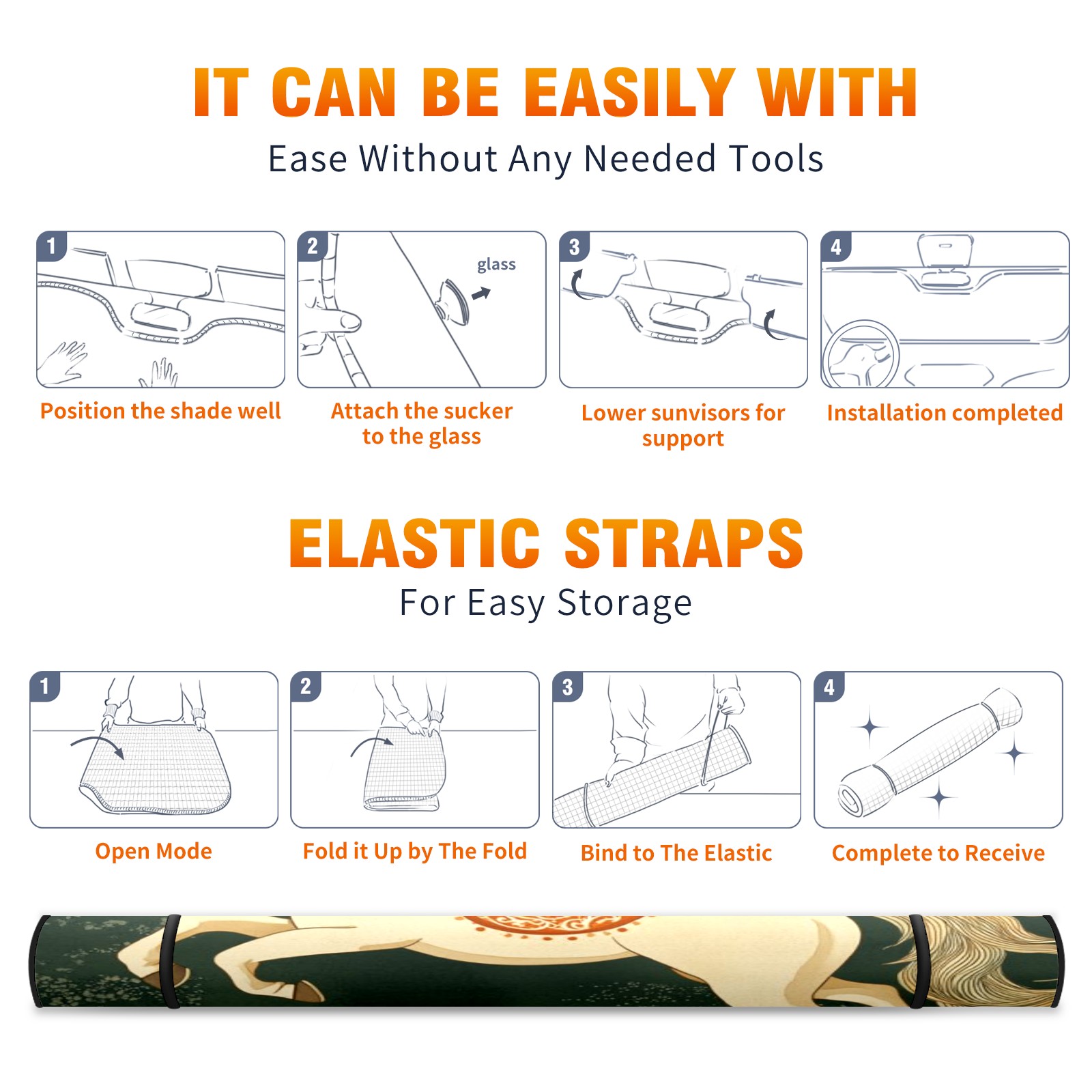 IT CAN BE EASILY WITH

Ease Without Any Needed Tools

1

Position the shade well

2

glass

Attach the sucker to the glass

3

Lower sunvisors for support

4

Installation completed

ELASTIC STRAPS

For Easy Storage

1

Open Mode

2

Fold it Up by The Fold

3

Bind to The Elastic

4

Complete to Receive