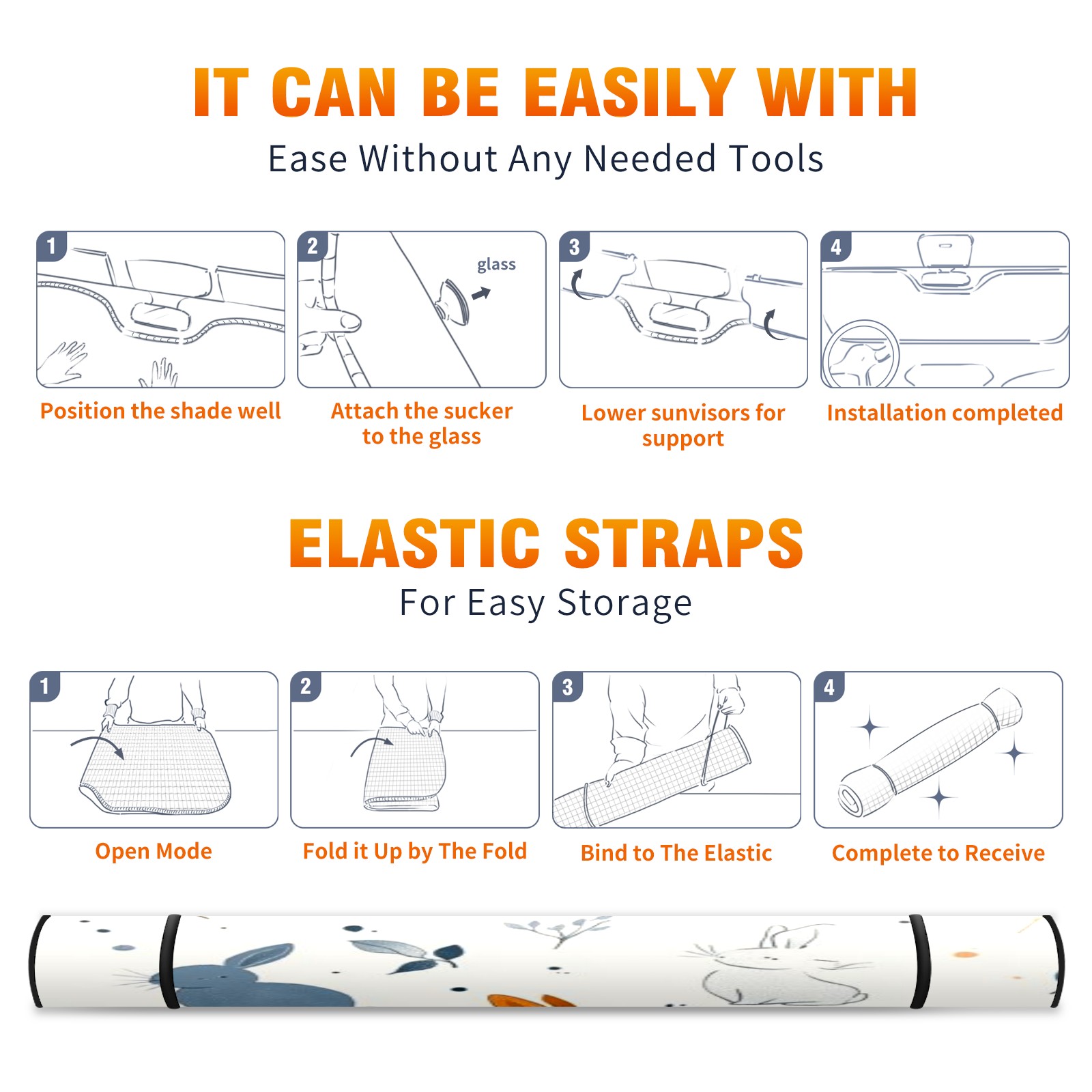 IT CAN BE EASILY WITH

Ease Without Any Needed Tools

1

Position the shade well

2

glass

Attach the sucker to the glass

3

Lower sunvisors for support

4

Installation completed

ELASTIC STRAPS

For Easy Storage

1

Open Mode

2

Fold it Up by The Fold

3

Bind to The Elastic

4

Complete to Receive