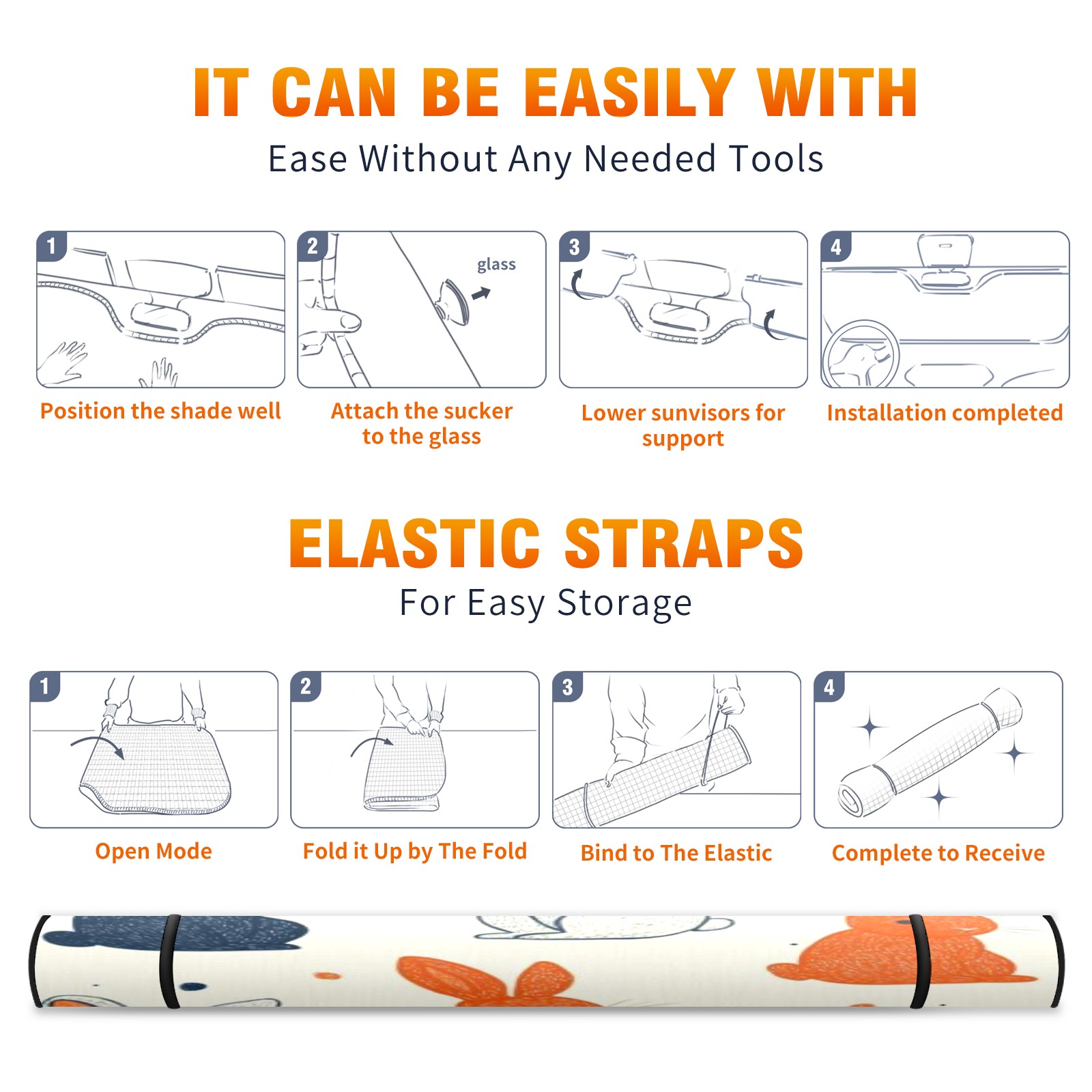 IT CAN BE EASILY WITH
Ease Without Any Needed Tools

1
Position the shade well

2
glass
Attach the sucker to the glass

3
Lower sunvisors for support

4
Installation completed

ELASTIC STRAPS
For Easy Storage

1
Open Mode

2
Fold it Up by The Fold

3
Bind to The Elastic

4
Complete to Receive