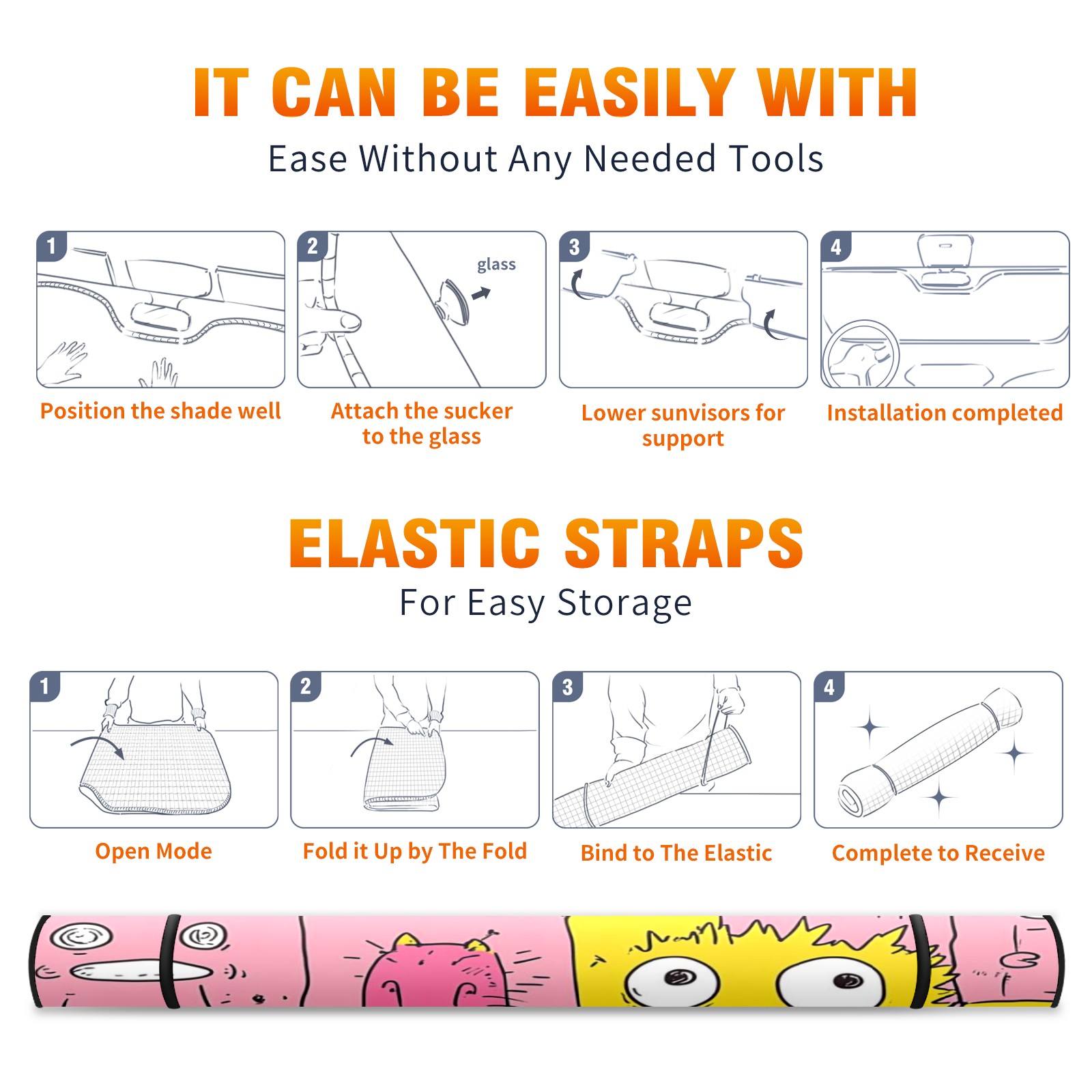 IT CAN BE EASILY WITH
Ease Without Any Needed Tools

1
Position the shade well

2
glass
Attach the sucker to the glass

3
Lower sunvisors for support

4
Installation completed

ELASTIC STRAPS
For Easy Storage

1
Open Mode

2
Fold it Up by The Fold

3
Bind to The Elastic

4
Complete to Receive