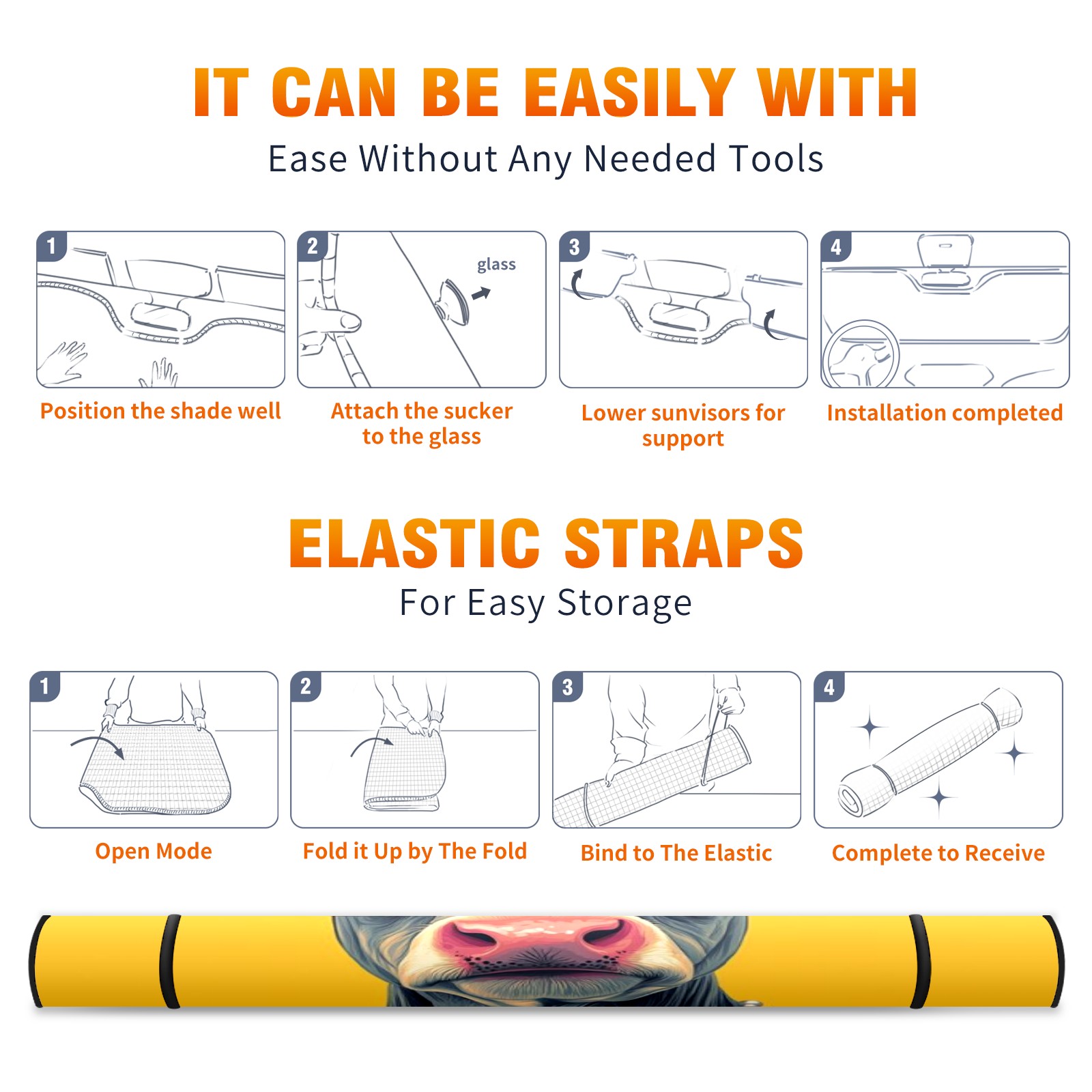 IT CAN BE EASILY WITH

Ease Without Any Needed Tools

1

Position the shade well

2

glass

Attach the sucker to the glass

3

Lower sunvisors for support

4

Installation completed

ELASTIC STRAPS

For Easy Storage

1

Open Mode

2

Fold it Up by The Fold

3

Bind to The Elastic

4

Complete to Receive