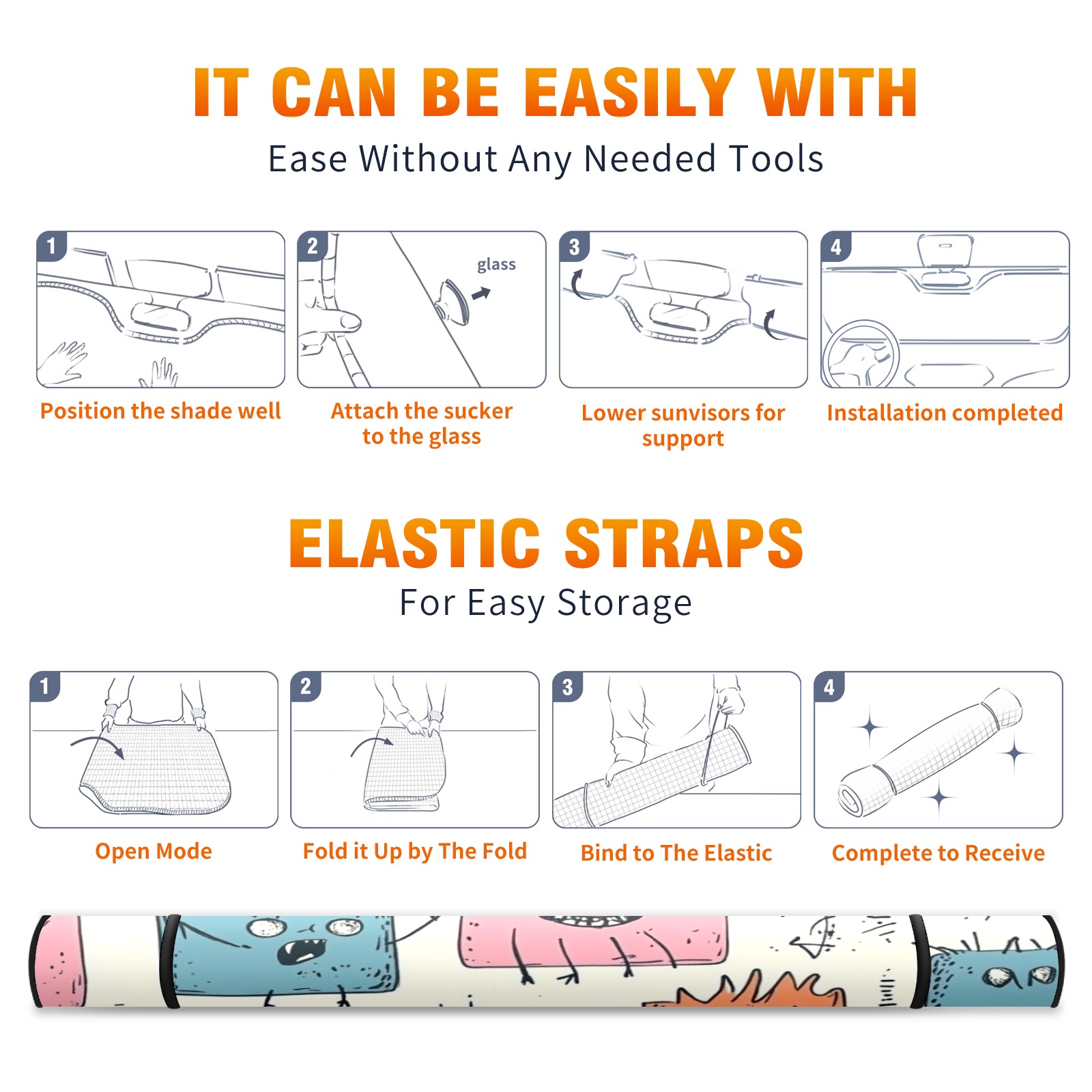 IT CAN BE EASILY WITH

Ease Without Any Needed Tools

1

Position the shade well

2

glass

Attach the sucker to the glass

3

Lower sunvisors for support

4

Installation completed

ELASTIC STRAPS

For Easy Storage

1

Open Mode

2

Fold it Up by The Fold

3

Bind to The Elastic

4

Complete to Receive