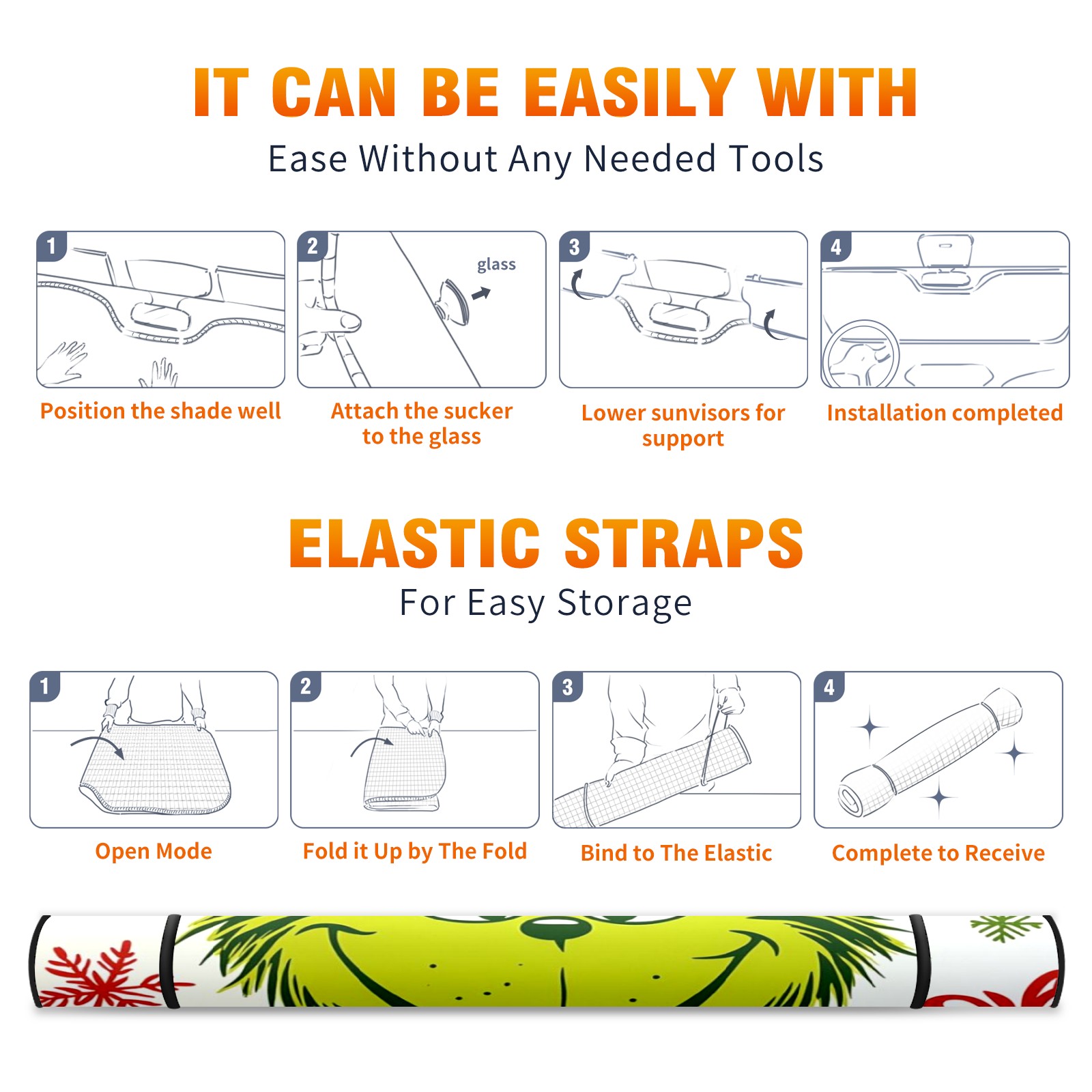 IT CAN BE EASILY WITH
Ease Without Any Needed Tools

1
Position the shade well

2
glass
Attach the sucker to the glass

3
Lower sunvisors for support

4
Installation completed

ELASTIC STRAPS
For Easy Storage

1
Open Mode

2
Fold it Up by The Fold

3
Bind to The Elastic

4
Complete to Receive