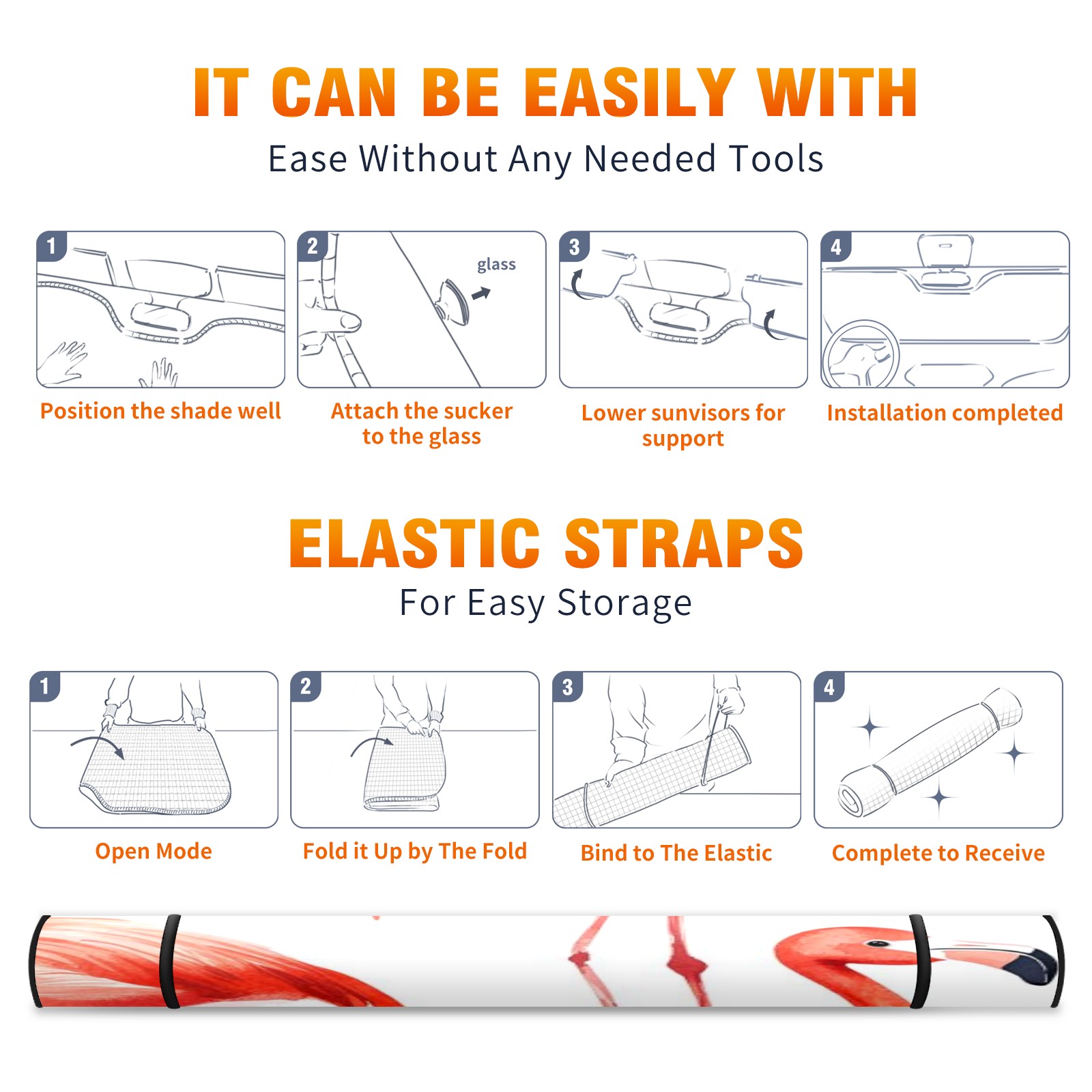 IT CAN BE EASILY WITH

Ease Without Any Needed Tools

1

Position the shade well

2

glass

Attach the sucker to the glass

3

Lower sunvisors for support

4

Installation completed

ELASTIC STRAPS

For Easy Storage

1

Open Mode

2

Fold it Up by The Fold

3

Bind to The Elastic

4

Complete to Receive