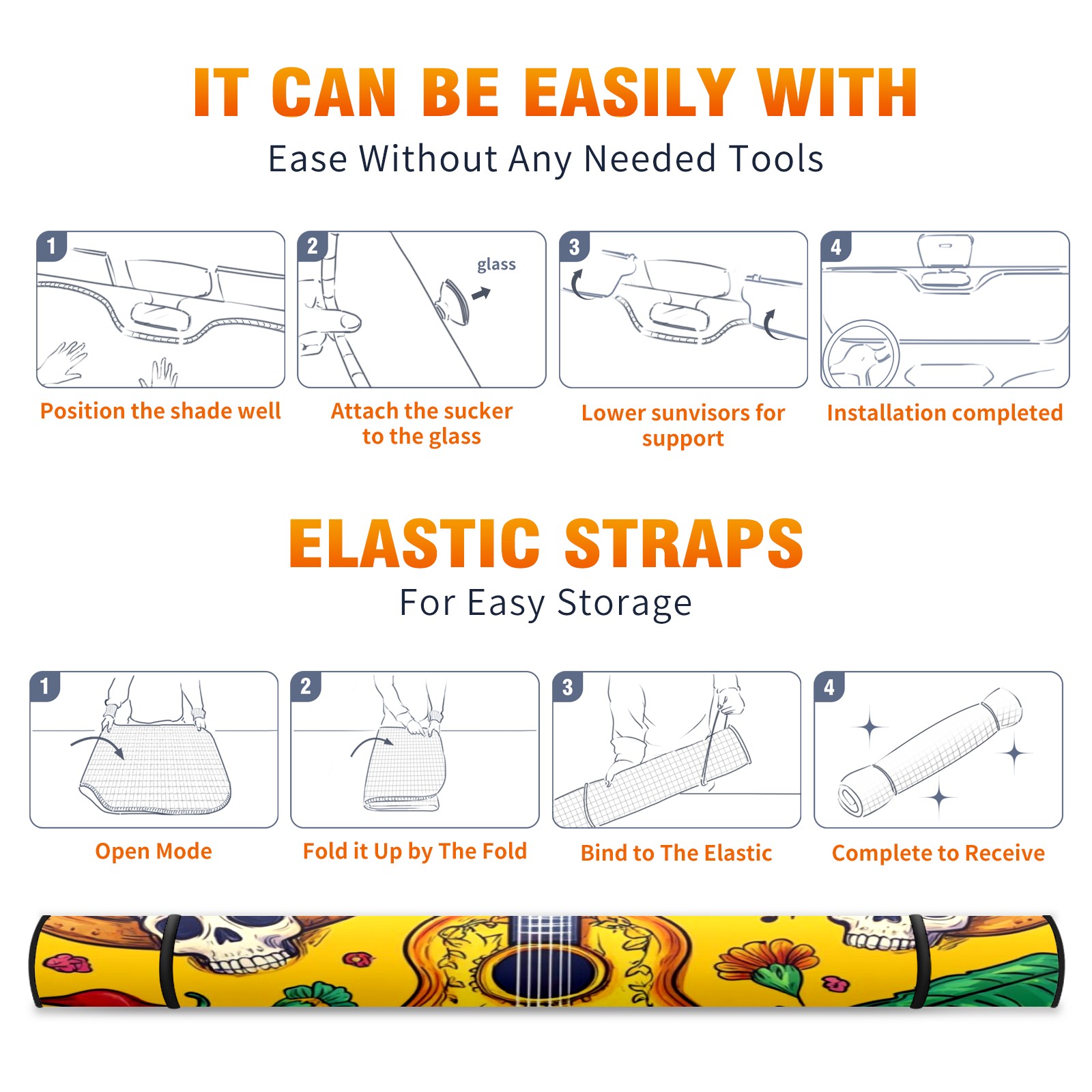 IT CAN BE EASILY WITH

Ease Without Any Needed Tools

1

Position the shade well

2

glass

Attach the sucker to the glass

3

Lower sunvisors for support

4

Installation completed

ELASTIC STRAPS

For Easy Storage

1

Open Mode

2

Fold it Up by The Fold

3

Bind to The Elastic

4

Complete to Receive