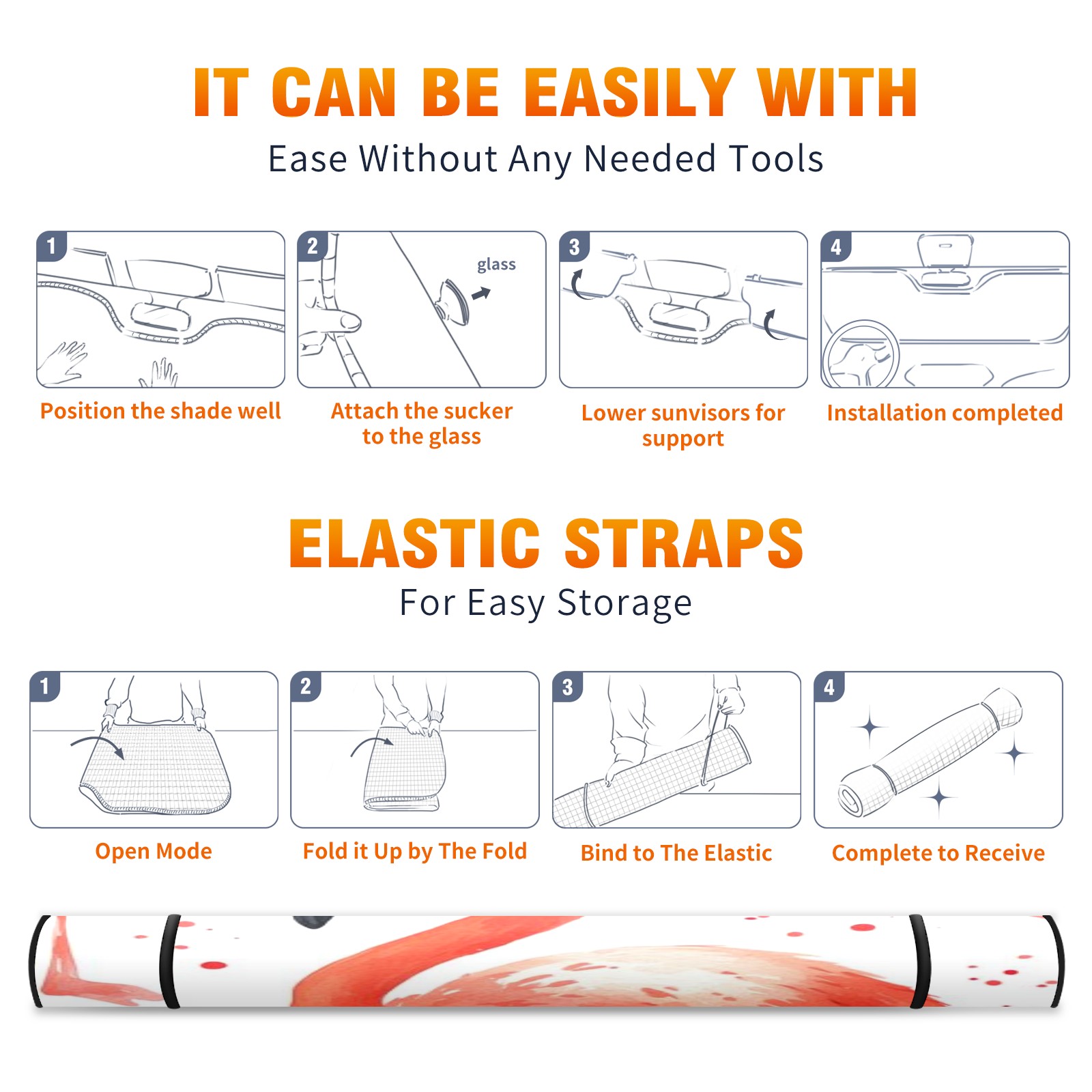 IT CAN BE EASILY WITH
Ease Without Any Needed Tools

1
Position the shade well

2
glass
Attach the sucker to the glass

3
Lower sunvisors for support

4
Installation completed

ELASTIC STRAPS
For Easy Storage

1
Open Mode

2
Fold it Up by The Fold

3
Bind to The Elastic

4
Complete to Receive