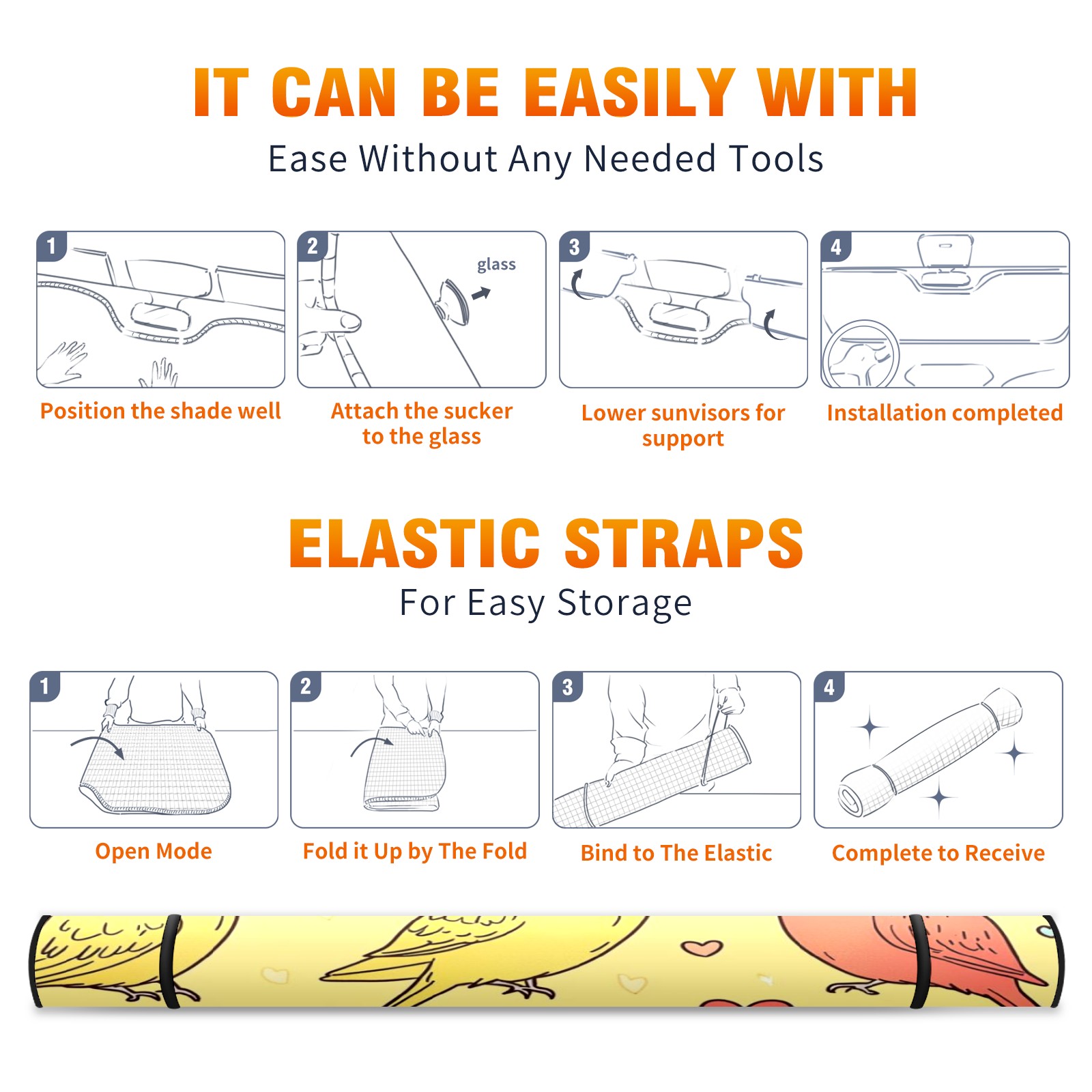 IT CAN BE EASILY WITH
Ease Without Any Needed Tools

1
Position the shade well

2
glass
Attach the sucker to the glass

3
Lower sunvisors for support

4
Installation completed

ELASTIC STRAPS
For Easy Storage

1
Open Mode

2
Fold it Up by The Fold

3
Bind to The Elastic

4
Complete to Receive