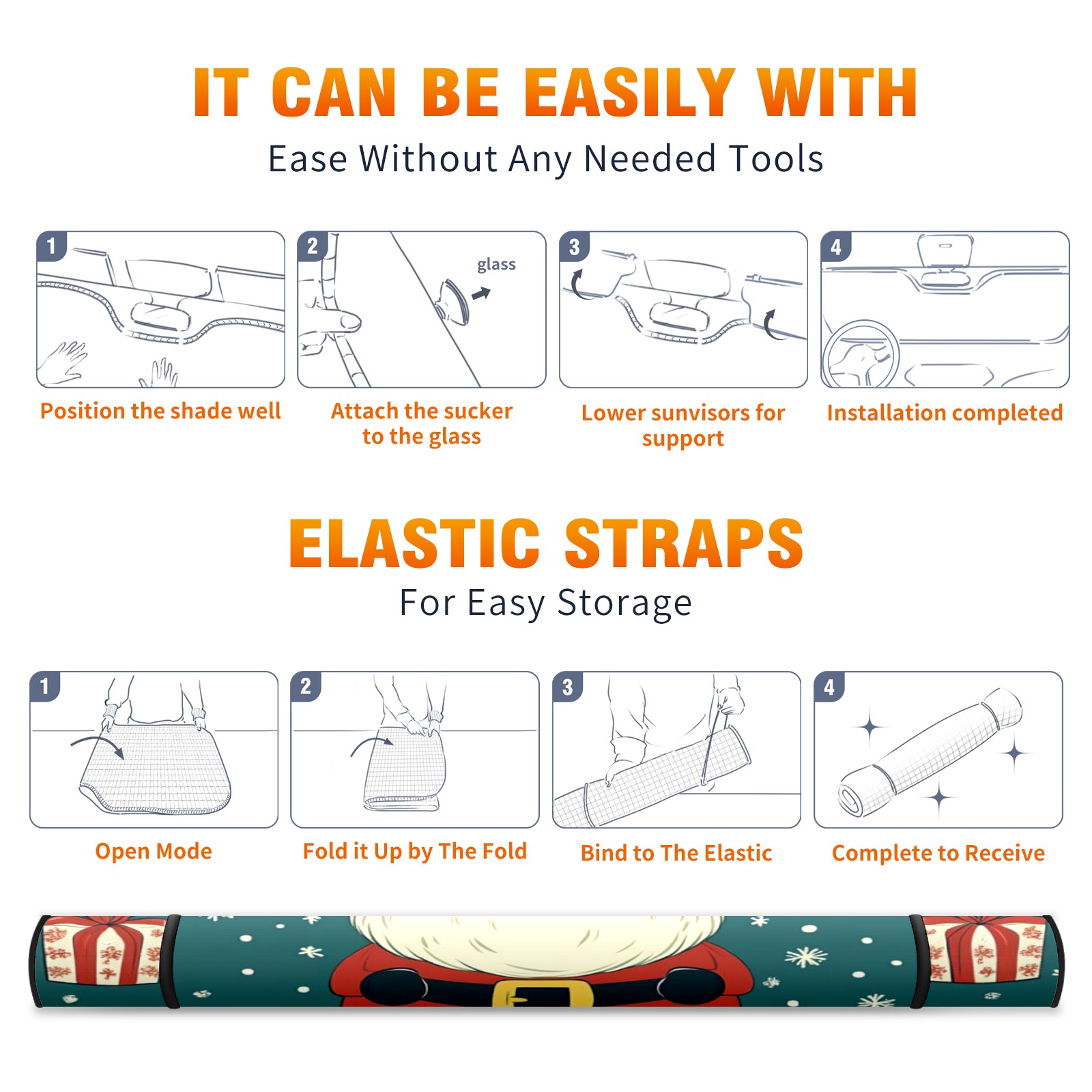 IT CAN BE EASILY WITH

Ease Without Any Needed Tools

1

Position the shade well

2

glass

Attach the sucker to the glass

3

Lower sunvisors for support

4

Installation completed

ELASTIC STRAPS

For Easy Storage

1

Open Mode

2

Fold it Up by The Fold

3

Bind to The Elastic

4

Complete to Receive