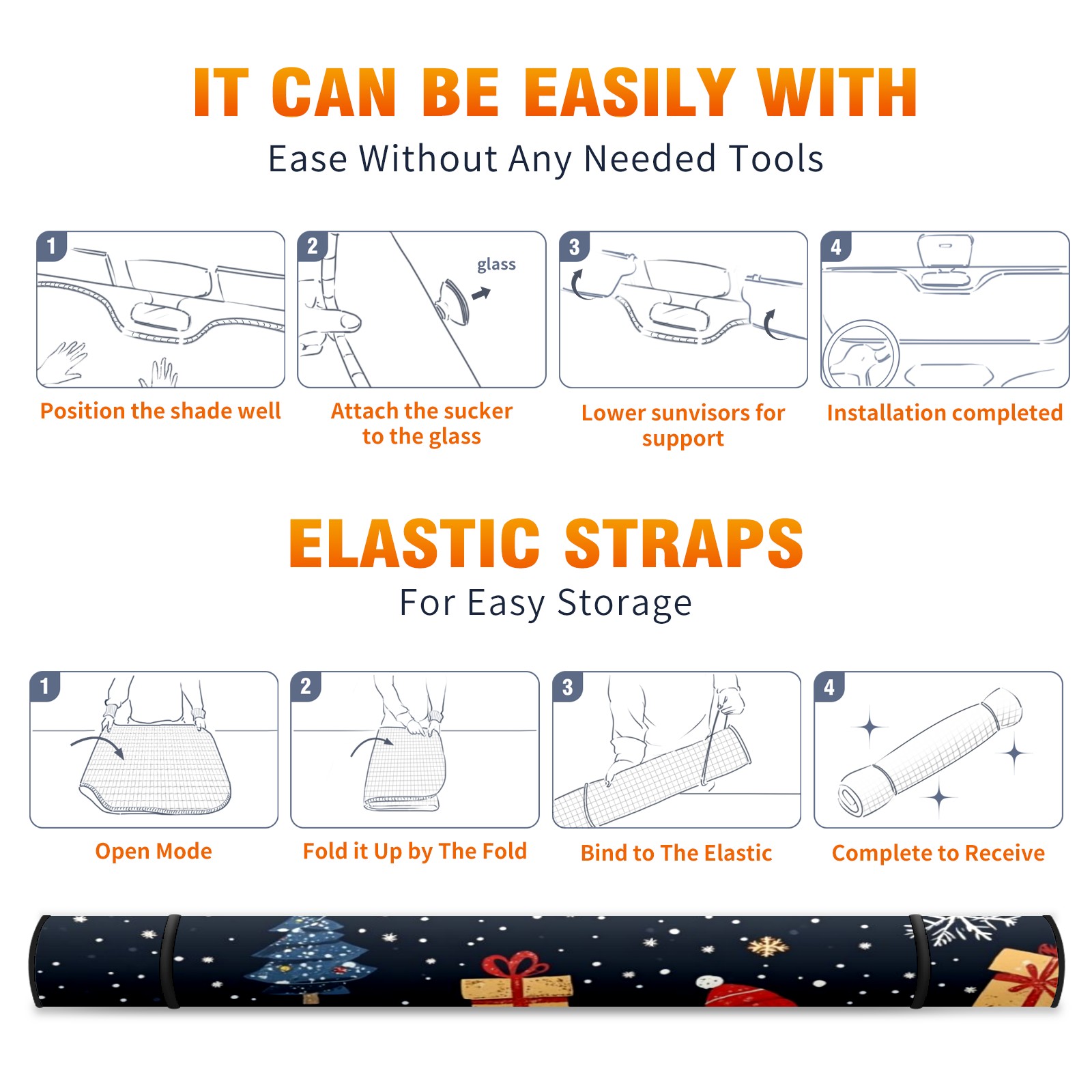 IT CAN BE EASILY WITH
Ease Without Any Needed Tools

1
Position the shade well

2
glass
Attach the sucker to the glass

3
Lower sunvisors for support

4
Installation completed

ELASTIC STRAPS
For Easy Storage

1
Open Mode

2
Fold it Up by The Fold

3
Bind to The Elastic

4
Complete to Receive