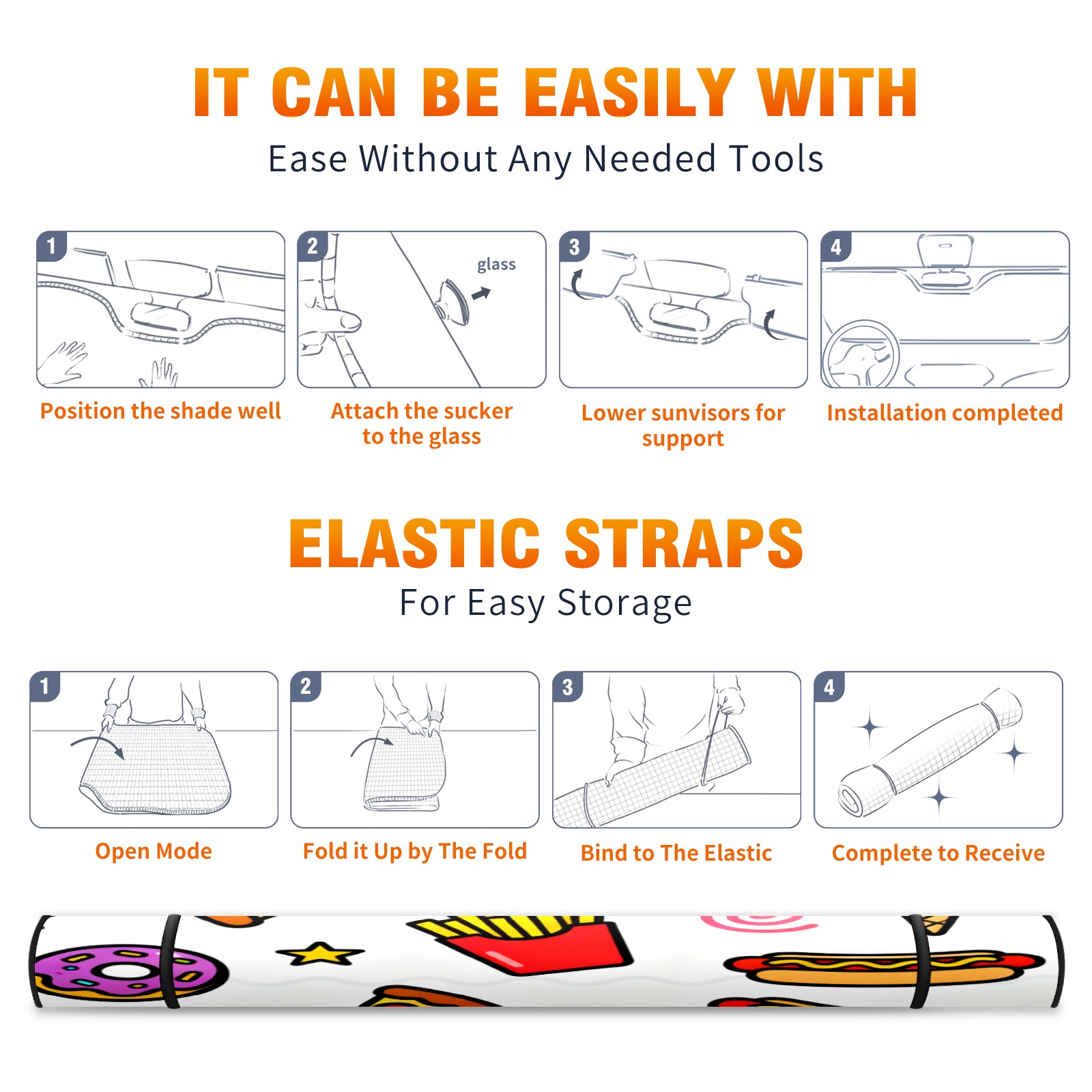 IT CAN BE EASILY WITH

Ease Without Any Needed Tools

1

Position the shade well

2

glass

Attach the sucker to the glass

3

Lower sunvisors for support

4

Installation completed

ELASTIC STRAPS

For Easy Storage

1

Open Mode

2

Fold it Up by The Fold

3

Bind to The Elastic

4

Complete to Receive