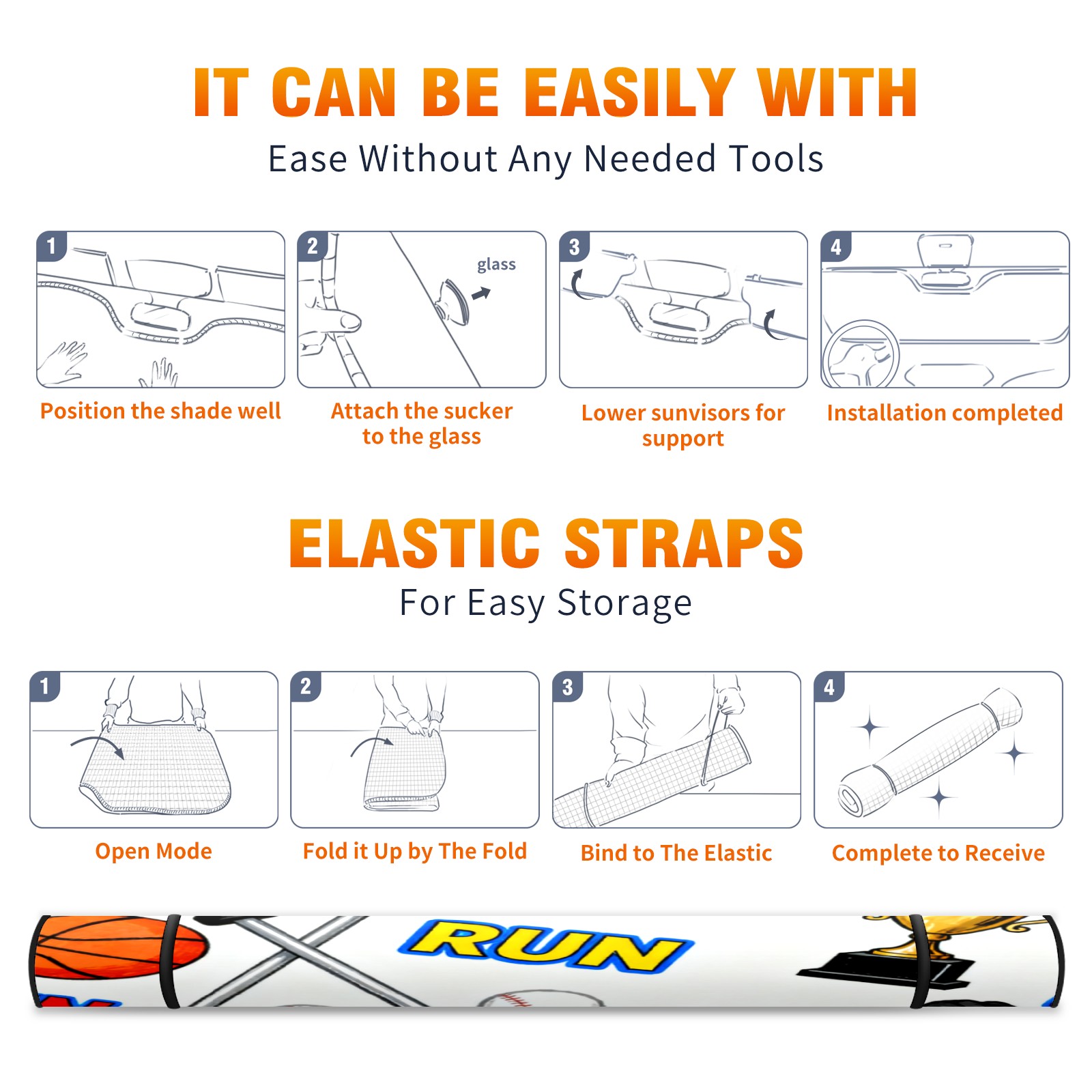 IT CAN BE EASILY WITH

Ease Without Any Needed Tools

1

Position the shade well

2

glass

Attach the sucker to the glass

3

Lower sunvisors for support

4

Installation completed

ELASTIC STRAPS

For Easy Storage

1

Open Mode

2

Fold it Up by The Fold

3

Bind to The Elastic

4

Complete to Receive

RUN