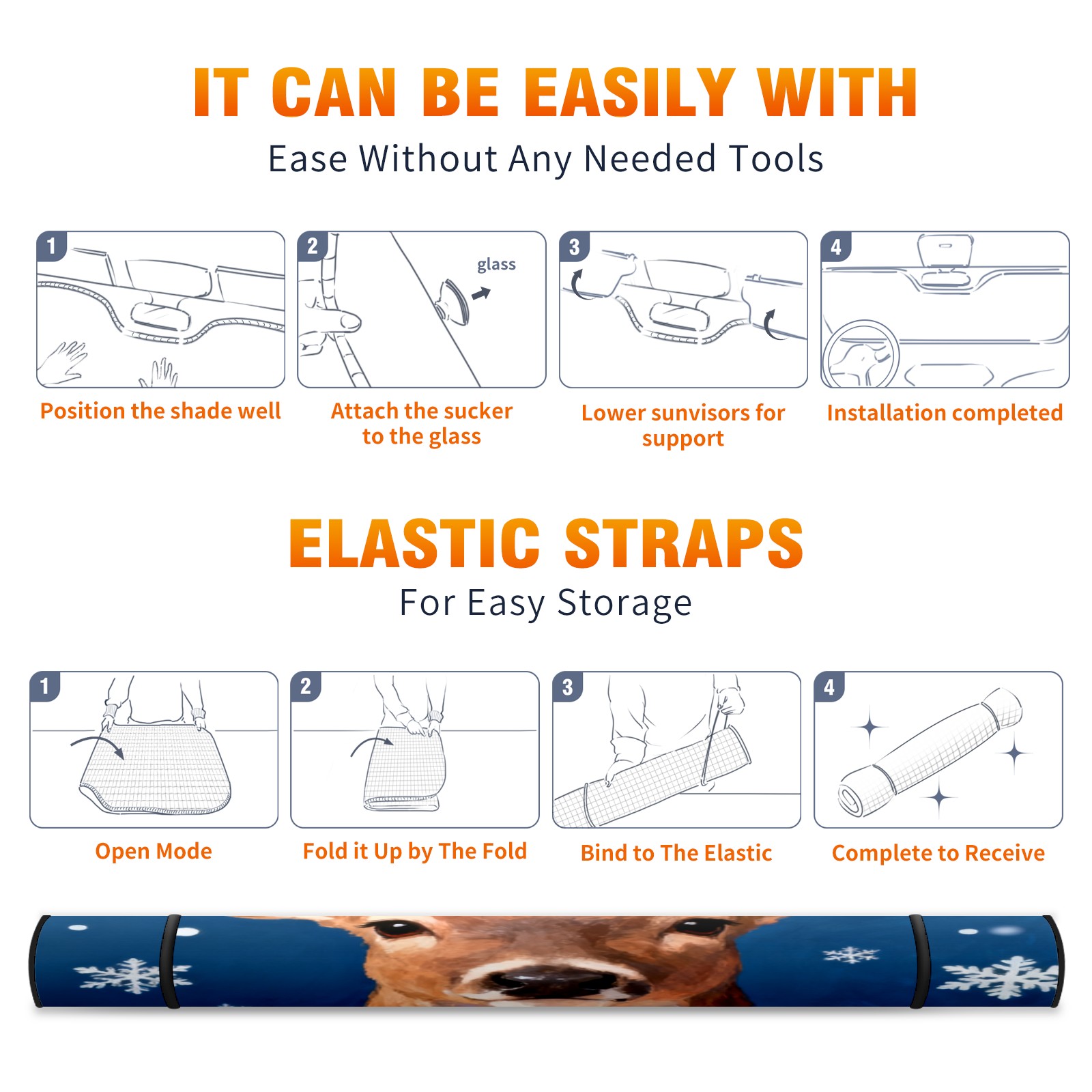 IT CAN BE EASILY WITH
Ease Without Any Needed Tools

1
Position the shade well

2
glass
Attach the sucker to the glass

3
Lower sunvisors for support

4
Installation completed

ELASTIC STRAPS
For Easy Storage

1
Open Mode

2
Fold it Up by The Fold

3
Bind to The Elastic

4
Complete to Receive