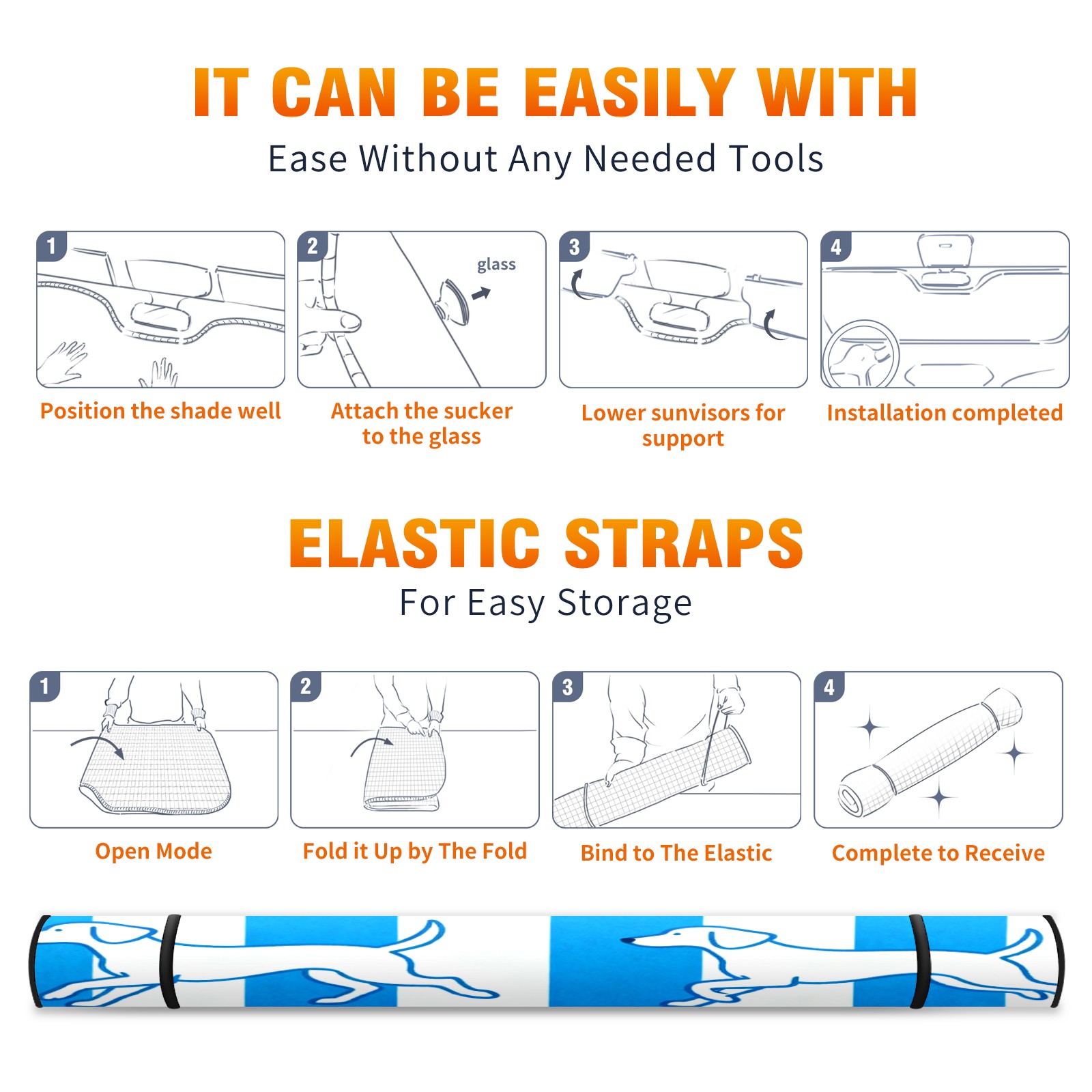 IT CAN BE EASILY WITH
Ease Without Any Needed Tools

1
Position the shade well

2
glass
Attach the sucker to the glass

3
Lower sunvisors for support

4
Installation completed

ELASTIC STRAPS
For Easy Storage

1
Open Mode

2
Fold it Up by The Fold

3
Bind to The Elastic

4
Complete to Receive